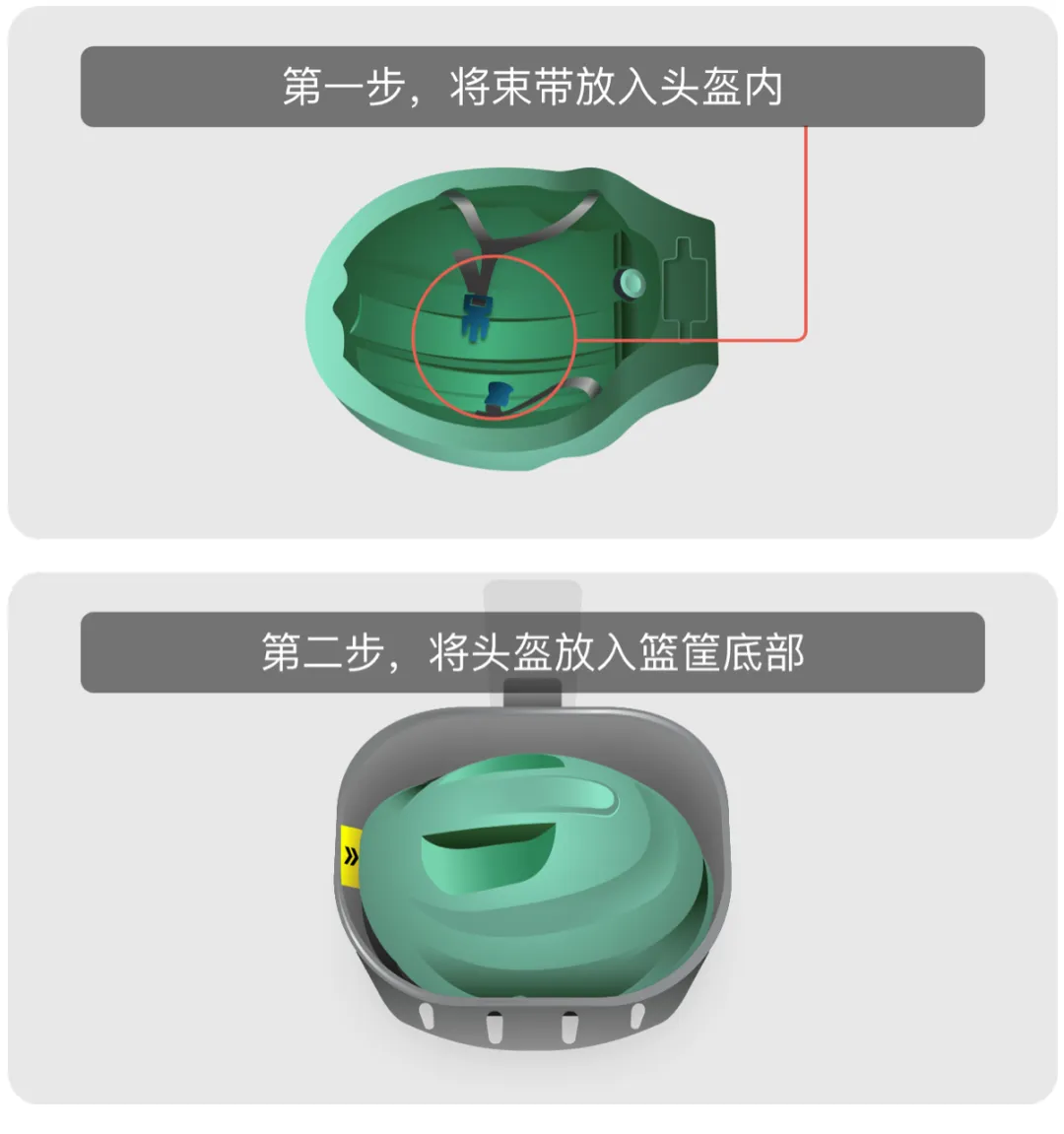 第一步，将束带放入头盔内

第二步，将头盔放入篮筐底部

»