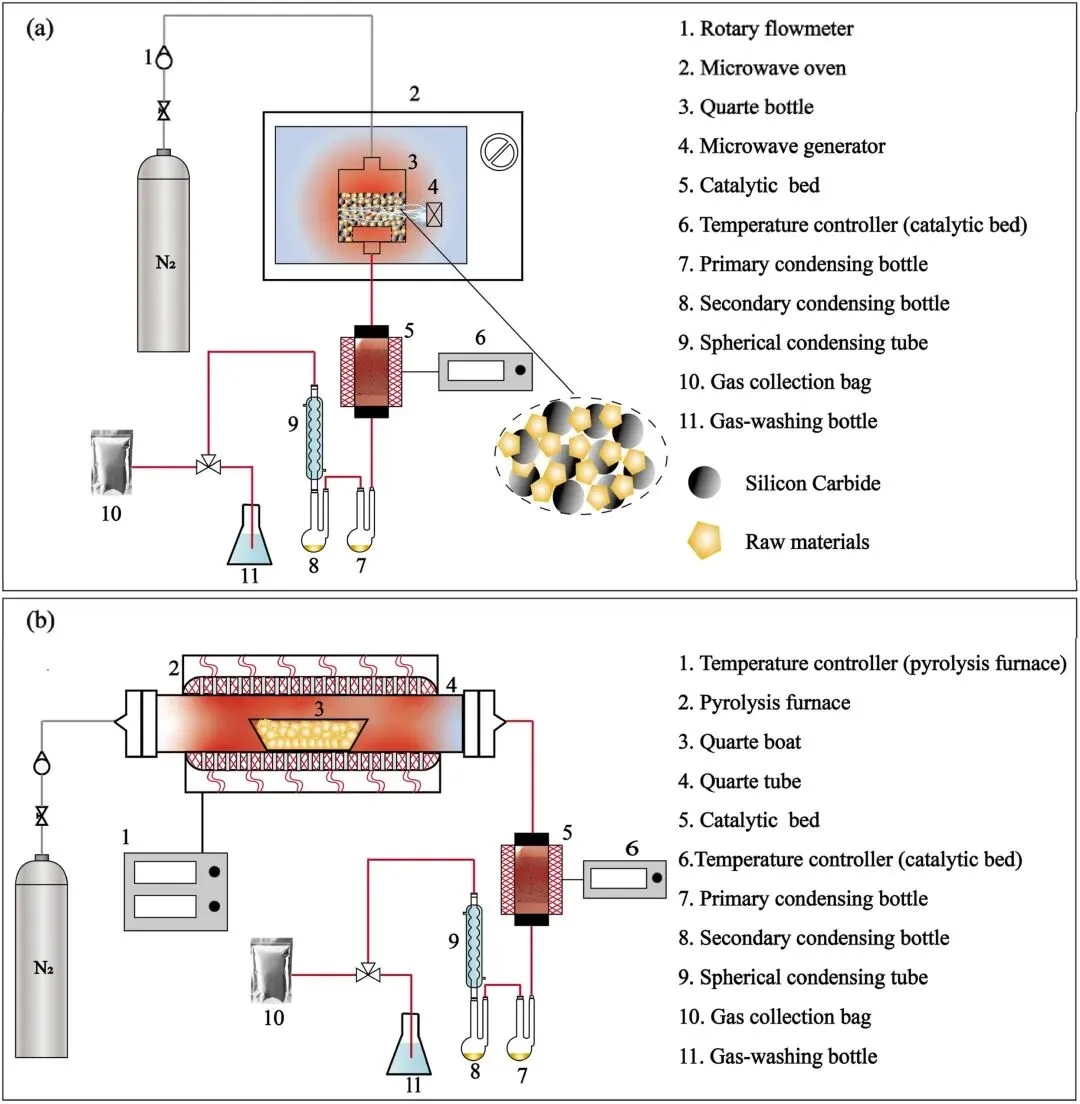 (a)

1

2

3

4

$N_2$

5

6

9

10

11

8

7

1. Rotary flowmeter

2. Microwave oven

3. Quarte bottle

4. Microwave generator

5. Catalytic bed

6. Temperature controller (catalytic bed)

7. Primary condensing bottle

8. Secondary condensing bottle

9. Spherical condensing tube

10. Gas collection bag

11. Gas-washing bottle

Silicon Carbide

Raw materials

(b)

2

3

4

1

$N_2$

5

6

9

10

11

8

7

1. Temperature controller (pyrolysis furnace)

2. Pyrolysis furnace

3. Quarte boat

4. Quarte tube

5. Catalytic bed

6.Temperature controller (catalytic bed)

7. Primary condensing bottle

8. Secondary condensing bottle

9. Spherical condensing tube

10. Gas collection bag

11. Gas-washing bottle