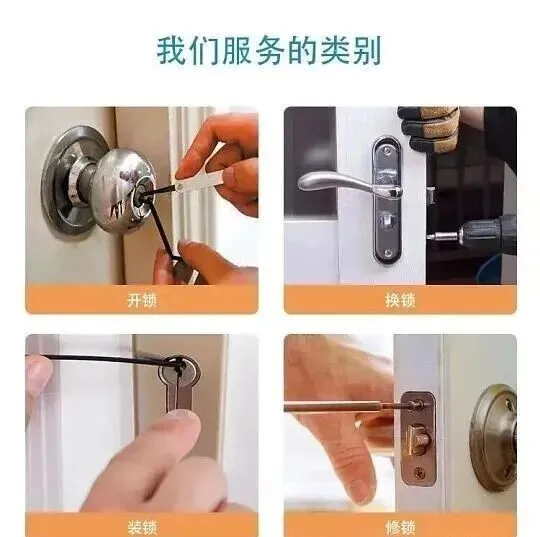 我们服务的类别

开锁

换锁

装锁

修锁