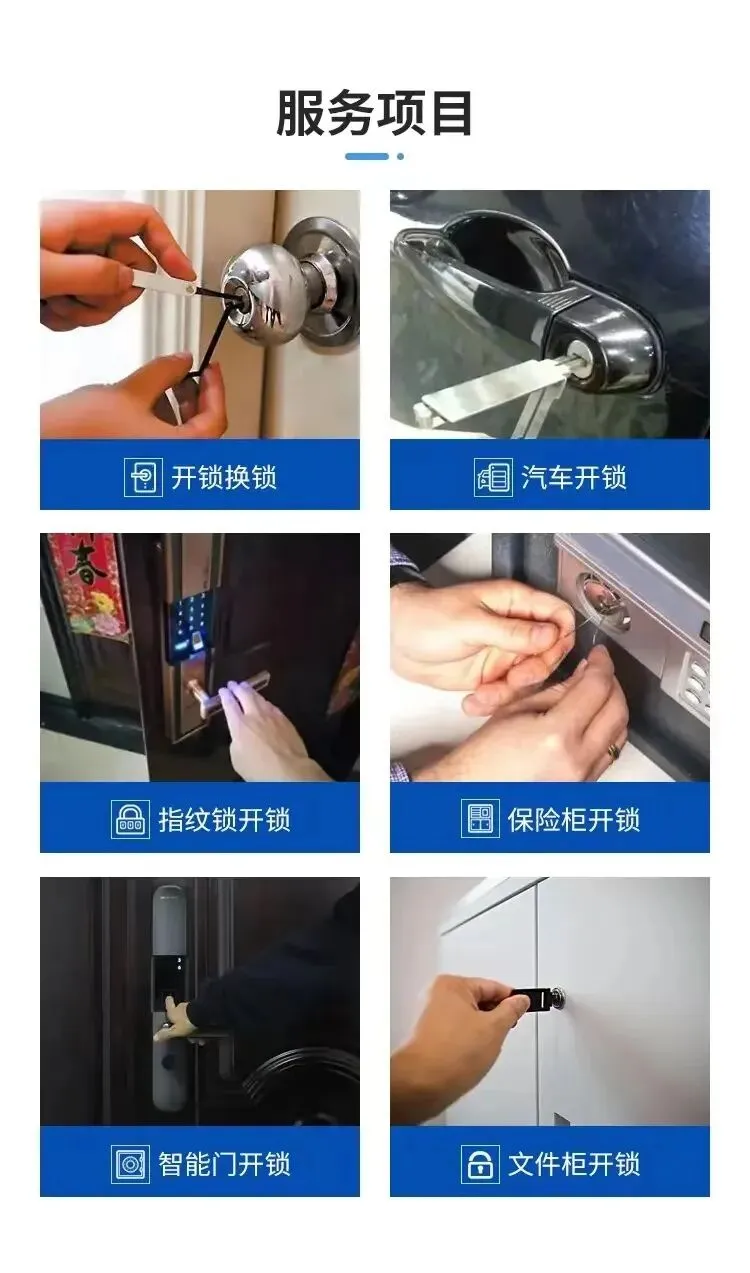 服务项目

开锁换锁

汽车开锁

春

指纹锁开锁

保险柜开锁

智能门开锁

文件柜开锁