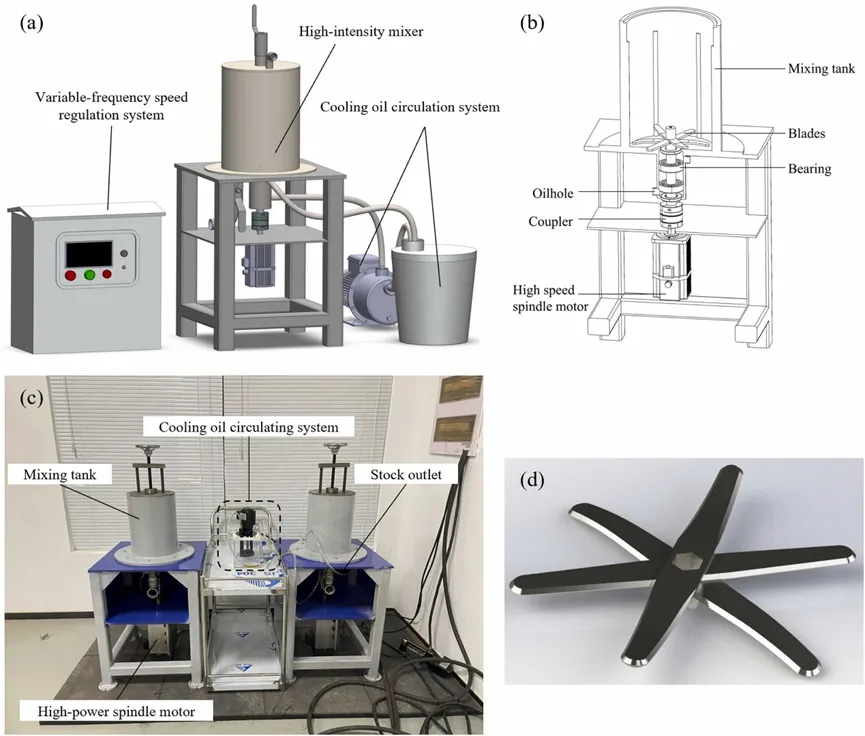 (a)

High-intensity mixer

Variable-frequency speed regulation system

Cooling oil circulation system

(b)

Mixing tank

Blades

Bearing

Oilhole

Coupler

High speed spindle motor

(c)

Cooling oil circulating system

Mixing tank

Stock outlet

High-power spindle motor

(d)