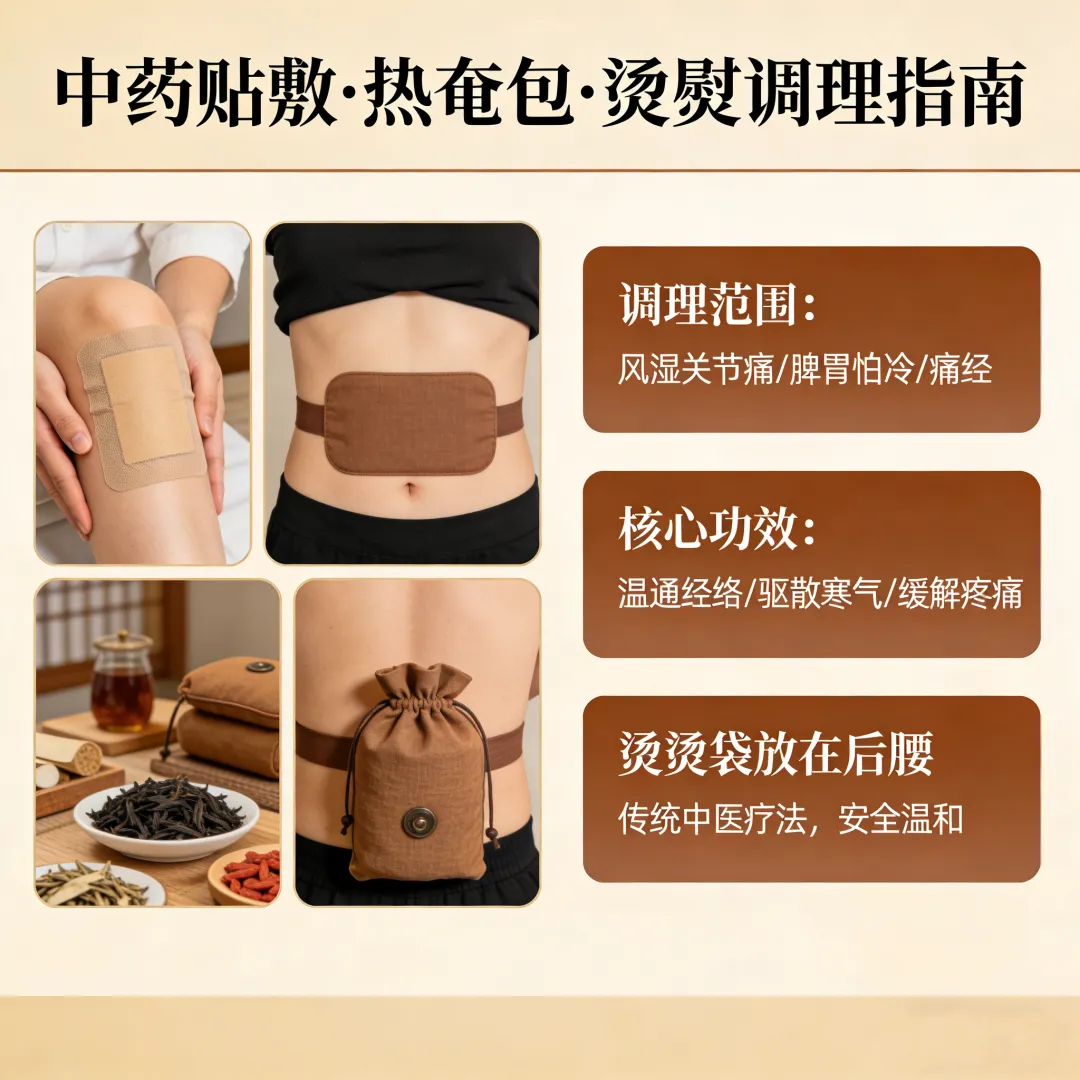 中药贴敷·热奄包·烫熨调理指南

调理范围:
风湿关节痛/脾胃怕冷/痛经

核心功效:
温通经络/驱散寒气/缓解疼痛

烫烫袋放在后腰
传统中医疗法，安全温和