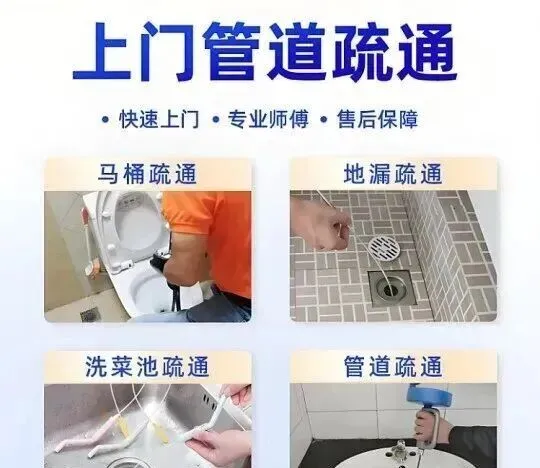 上门管道疏通

• 快速上门 • 专业师傅 • 售后保障

马桶疏通

地漏疏通

洗菜池疏通

管道疏通