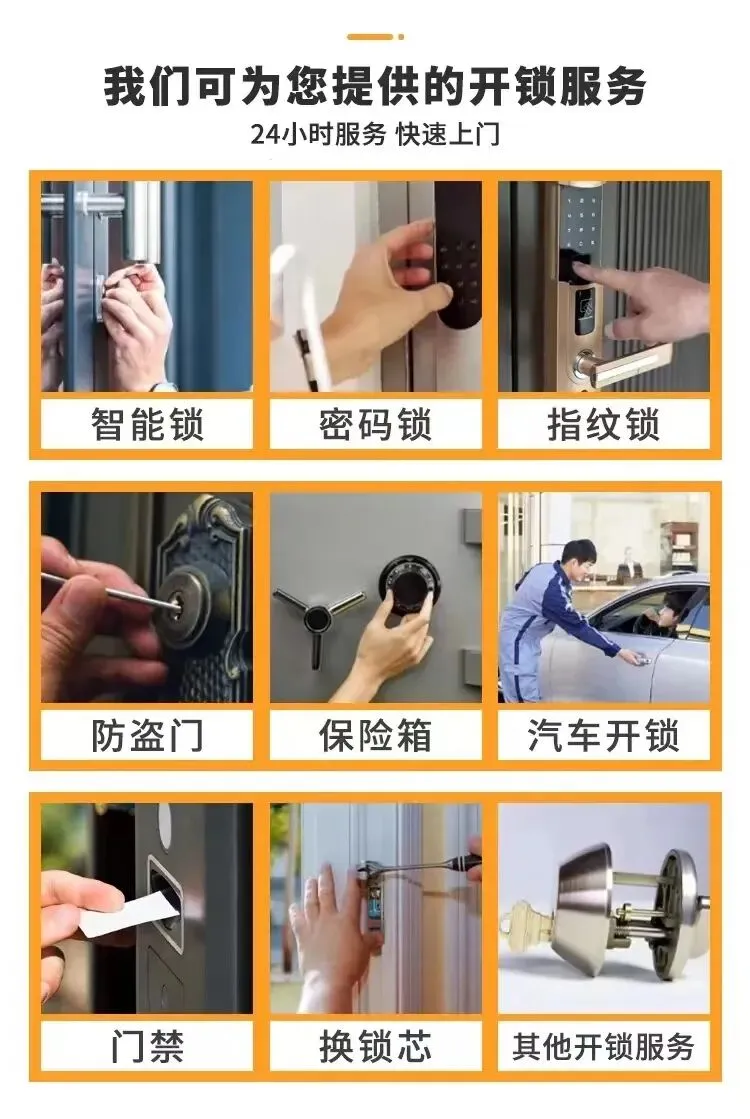 我们可为您提供的开锁服务

24小时服务 快速上门

智能锁

密码锁

指纹锁

防盗门

保险箱

汽车开锁

门禁

换锁芯

其他开锁服务