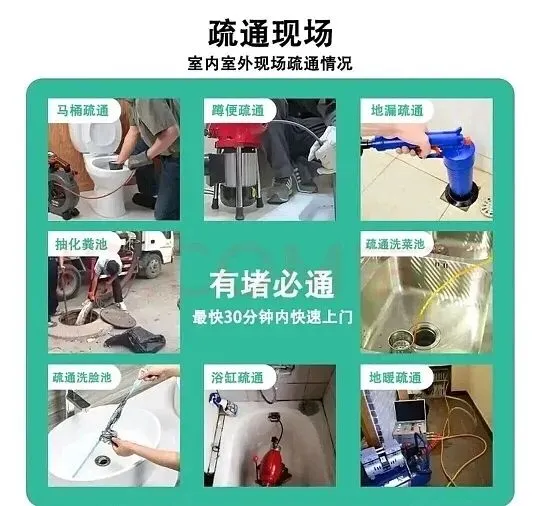 疏通现场

室内室外现场疏通情况

马桶疏通

蹲便疏通

地漏疏通

抽化粪池

有堵必通

最快30分钟内快速上门

疏通洗菜池

疏通洗脸池

浴缸疏通

地暖疏通