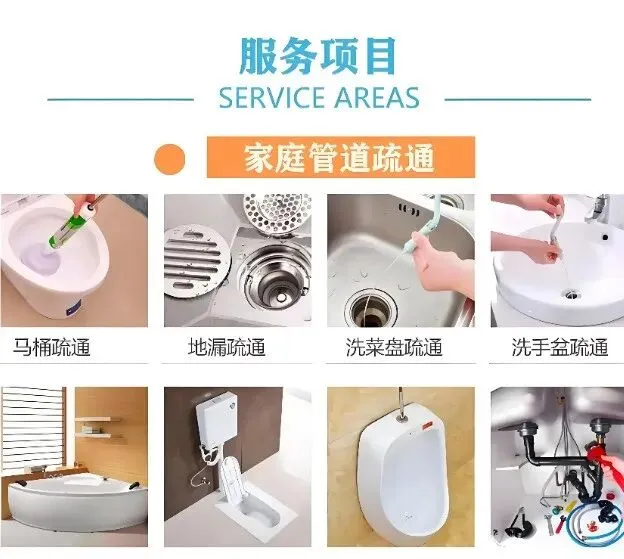 服务项目
SERVICE AREAS

家庭管道疏通

马桶疏通

地漏疏通

洗菜盘疏通

洗手盆疏通