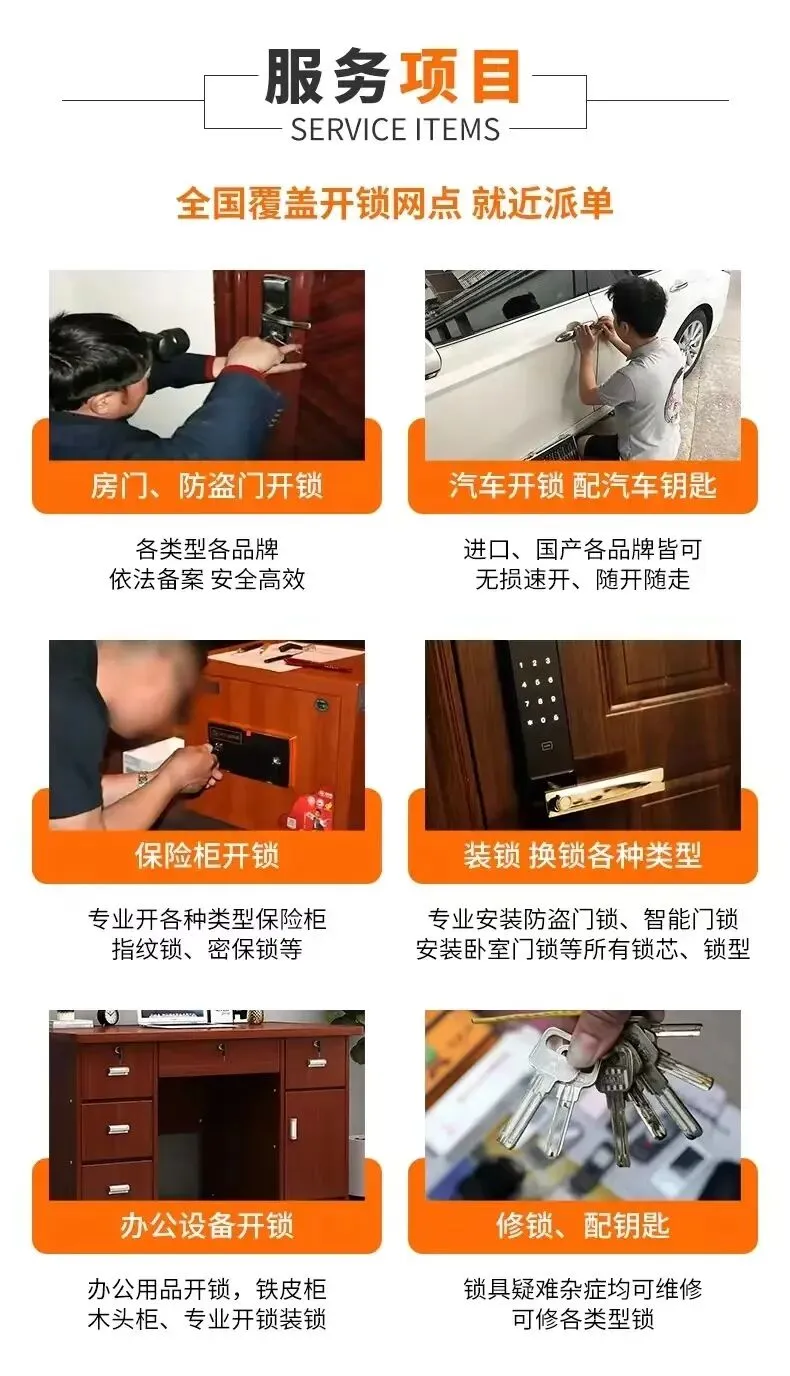 服务项目
SERVICE ITEMS

全国覆盖开锁网点 就近派单

房门、防盗门开锁

各类型各品牌
依法备案 安全高效

汽车开锁 配汽车钥匙

进口、国产各品牌皆可
无损速开、随开随走

保险柜开锁

专业开各种类型保险柜
指纹锁、密保锁等

装锁 换锁各种类型

专业安装防盗门锁、智能门锁
安装卧室门锁等所有锁芯、锁型

办公设备开锁

办公用品开锁，铁皮柜
木头柜、专业开锁装锁

修锁、配钥匙

锁具疑难杂症均可维修
可修各类型锁