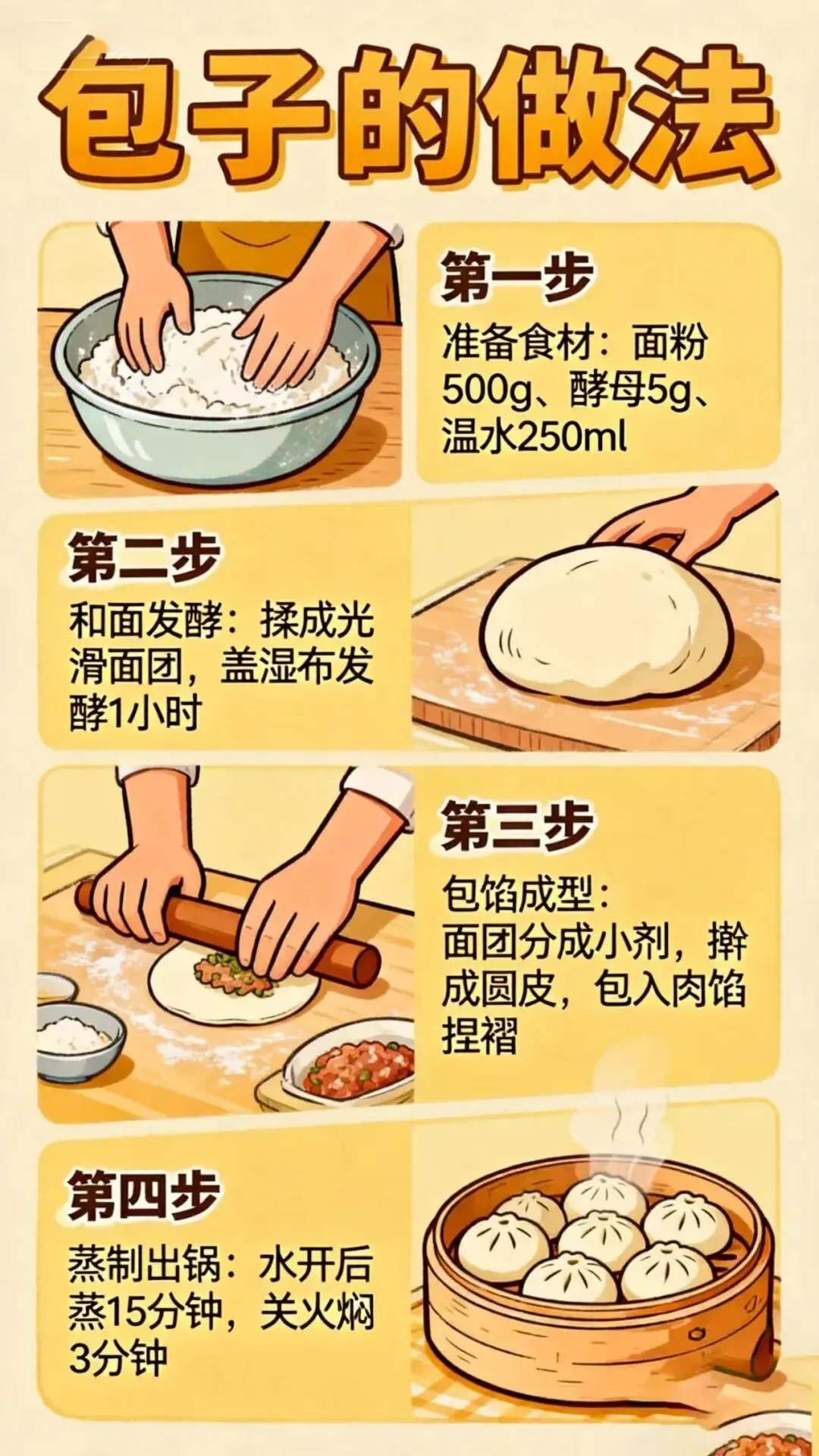 包子的做法

第一步
准备食材：面粉500g、酵母5g、温水250ml

第二步
和面发酵：揉成光滑面团，盖湿布发酵1小时

第三步
包馅成型：
面团分成小剂，擀成圆皮，包入肉馅捏褶

第四步
蒸制出锅：水开后蒸15分钟，关火焖3分钟