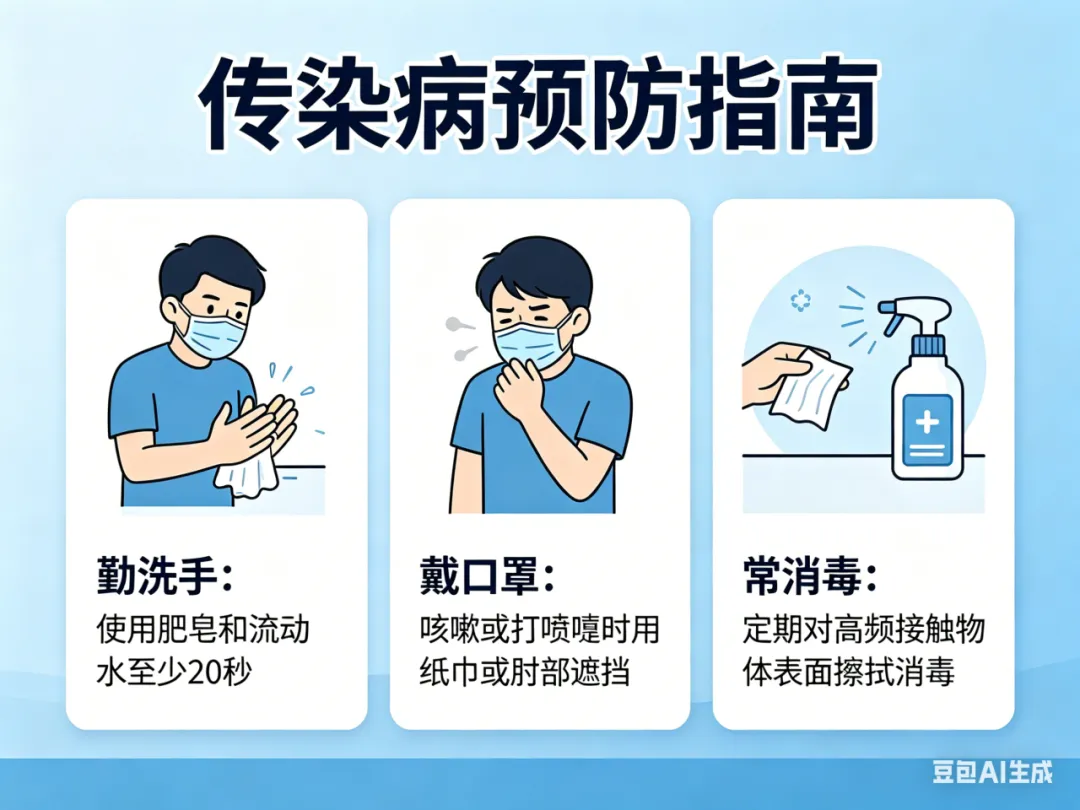 传染病预防指南

勤洗手：
使用肥皂和流动水至少20秒

戴口罩：
咳嗽或打喷嚏时用纸巾或肘部遮挡

常消毒：
定期对高频接触物体表面擦拭消毒

豆包AI生成