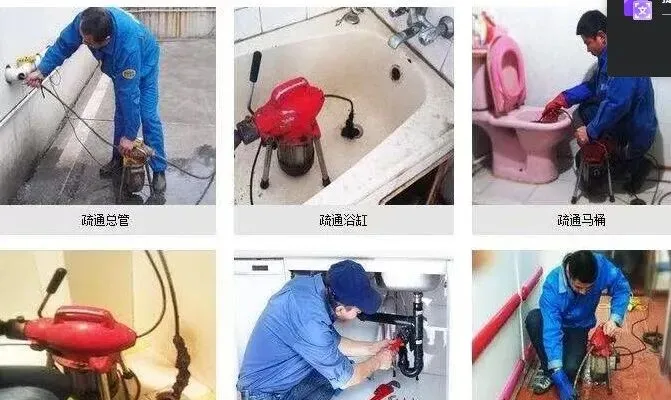 疏通总管

疏通浴缸

疏通马桶