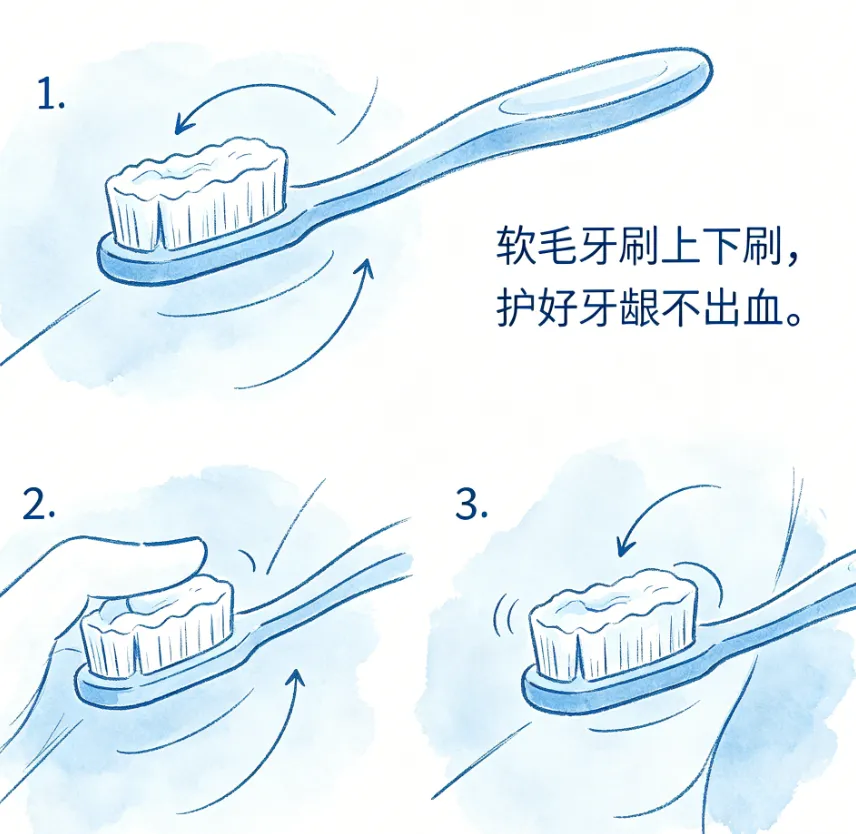 1.

软毛牙刷上下刷，
护好牙龈不出血。

2.

3.