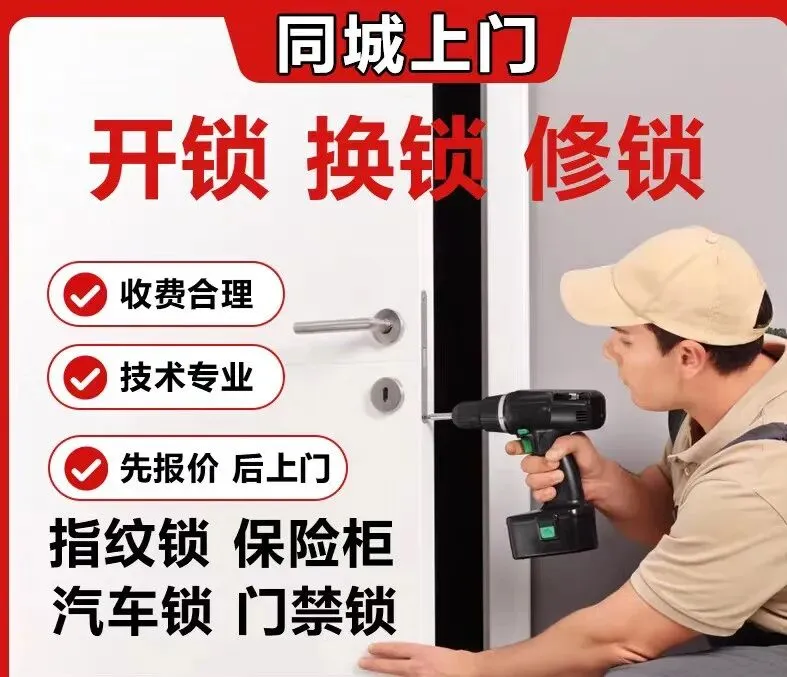 同城上门

开锁 换锁 修锁

收费合理

技术专业

先报价 后上门

指纹锁 保险柜

汽车锁 门禁锁