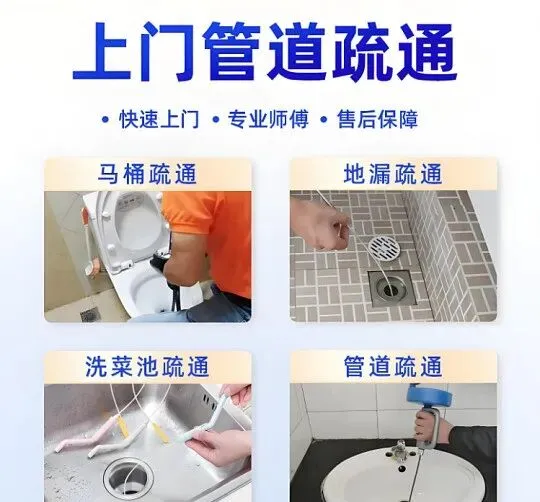 上门管道疏通

• 快速上门 • 专业师傅 • 售后保障

马桶疏通

地漏疏通

洗菜池疏通

管道疏通