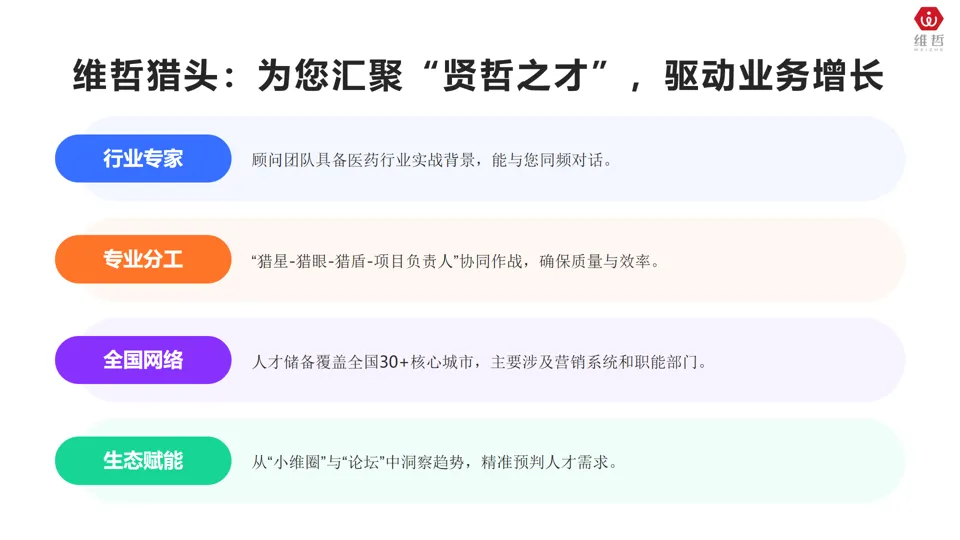 维哲

维哲猎头：为您汇聚“贤哲之才”，驱动业务增长

行业专家

顾问团队具备医药行业实战背景，能与您同频对话。

专业分工

“猎星-猎眼-猎盾-项目负责人”协同作战，确保质量与效率。

全国网络

人才储备覆盖全国30+核心城市，主要涉及营销系统和职能部门。

生态赋能

从“小维圈”与“论坛”中洞察趋势，精准预判人才需求。