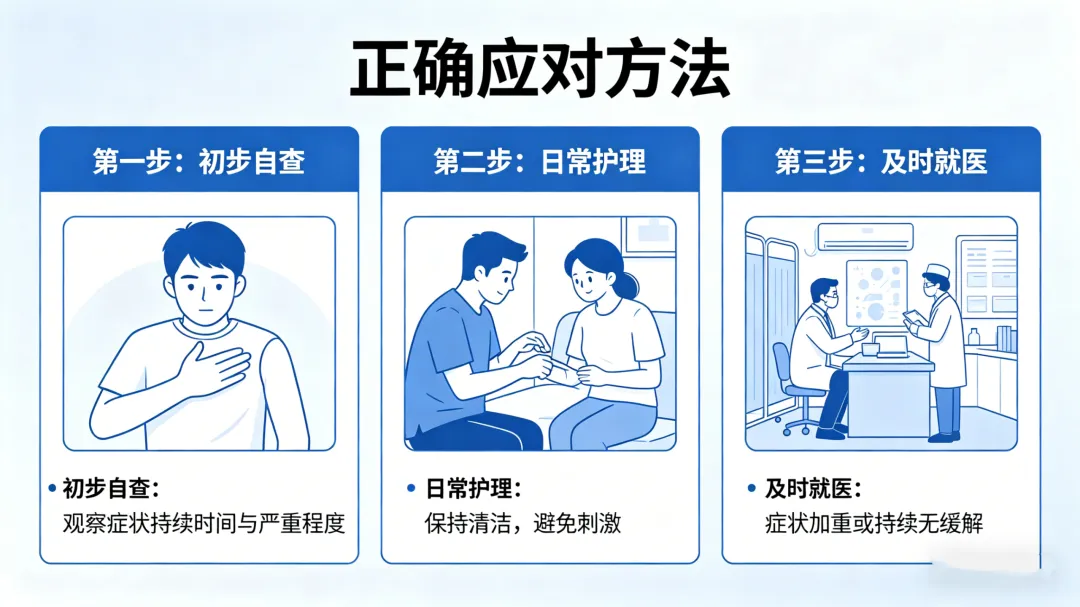 正确应对方法

第一步：初步自查

• 初步自查：
观察症状持续时间与严重程度

第二步：日常护理

• 日常护理：
保持清洁，避免刺激

第三步：及时就医

• 及时就医：
症状加重或持续无缓解