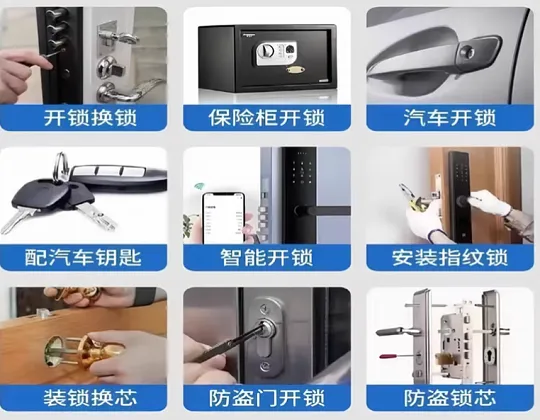 开锁换锁

保险柜开锁

汽车开锁

配汽车钥匙

智能开锁

安装指纹锁

装锁换芯

防盗门开锁

防盗锁芯