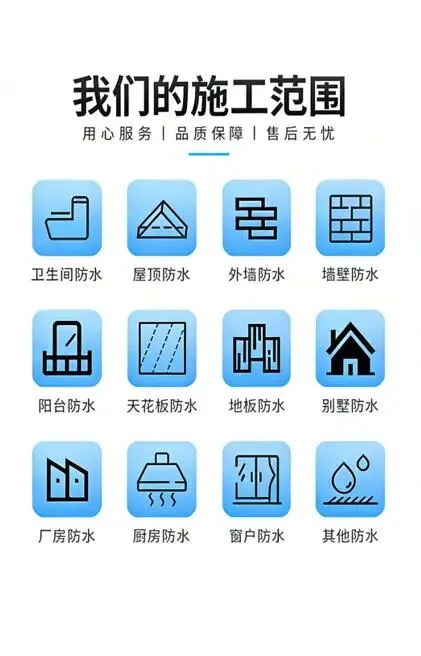 我们的施工范围

用心服务 | 品质保障 | 售后无忧

卫生间防水 屋顶防水 外墙防水 墙壁防水

阳台防水 天花板防水 地板防水 别墅防水

厂房防水 厨房防水 窗户防水 其他防水