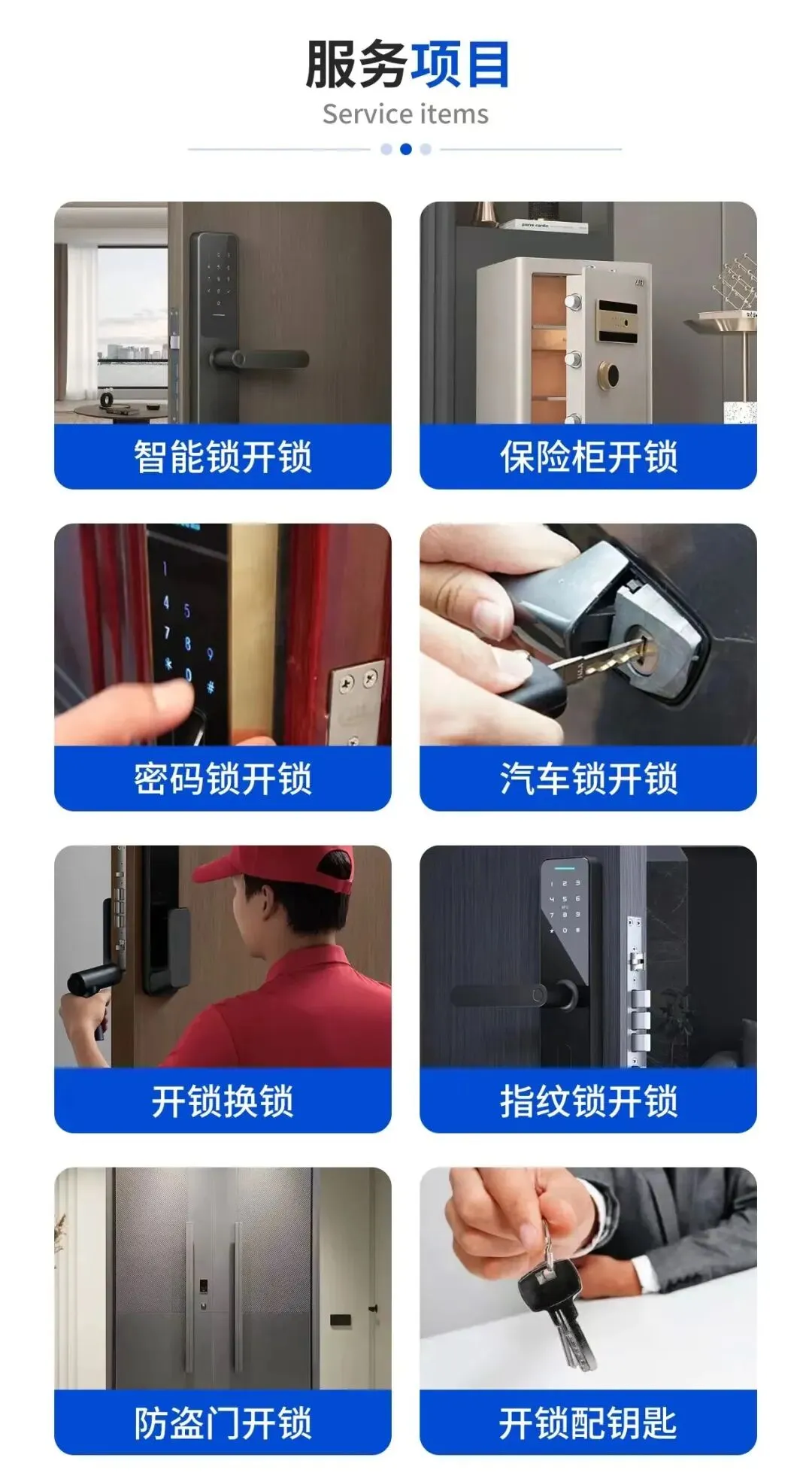 服务项目
Service items

智能锁开锁

保险柜开锁

密码锁开锁

汽车锁开锁

开锁换锁

指纹锁开锁

防盗门开锁

开锁配钥匙