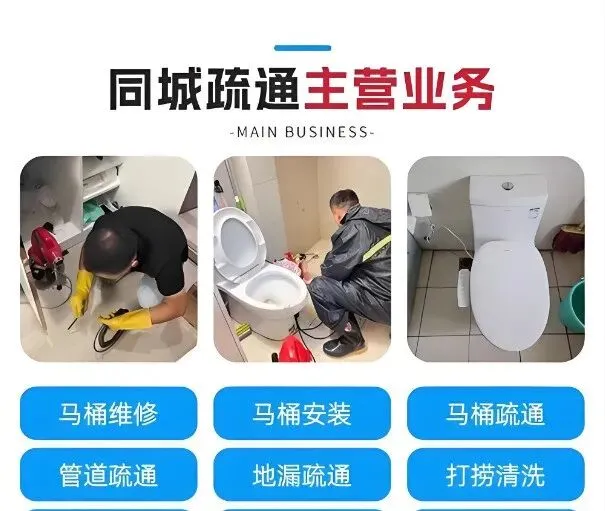 同城疏通主营业务

-MAIN BUSINESS-

马桶维修

马桶安装

马桶疏通

管道疏通

地漏疏通

打捞清洗