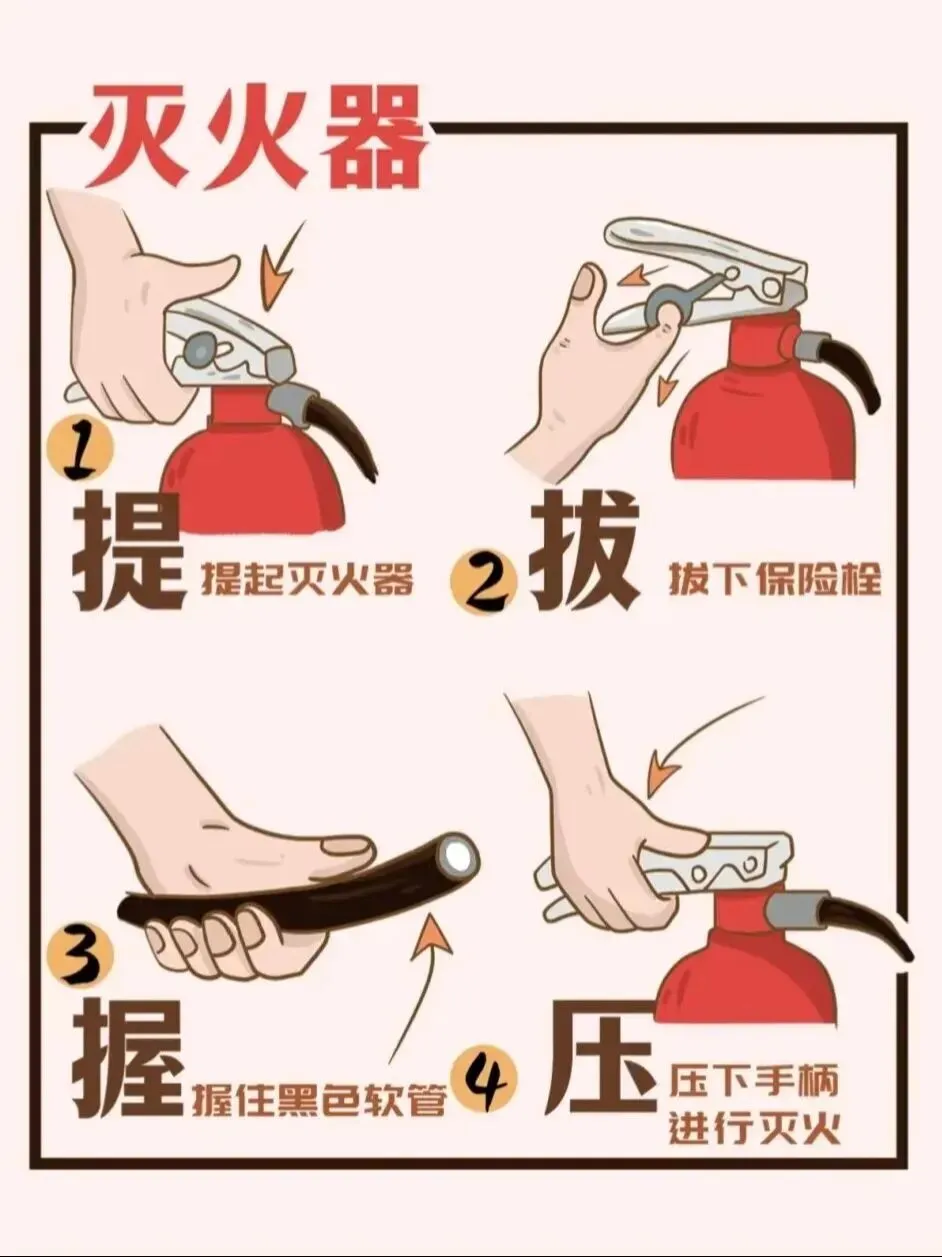 灭火器

1 提 提起灭火器

2 拔 拔下保险栓

3 握 握住黑色软管

4 压 压下手柄 进行灭火