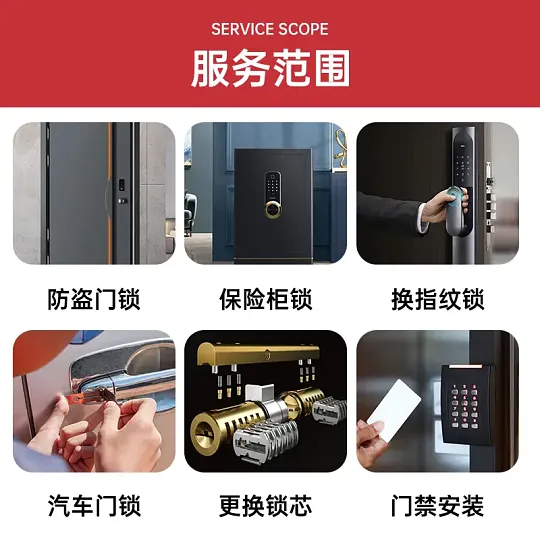 SERVICE SCOPE
服务范围

防盗门锁

保险柜锁

换指纹锁

汽车门锁

更换锁芯

门禁安装