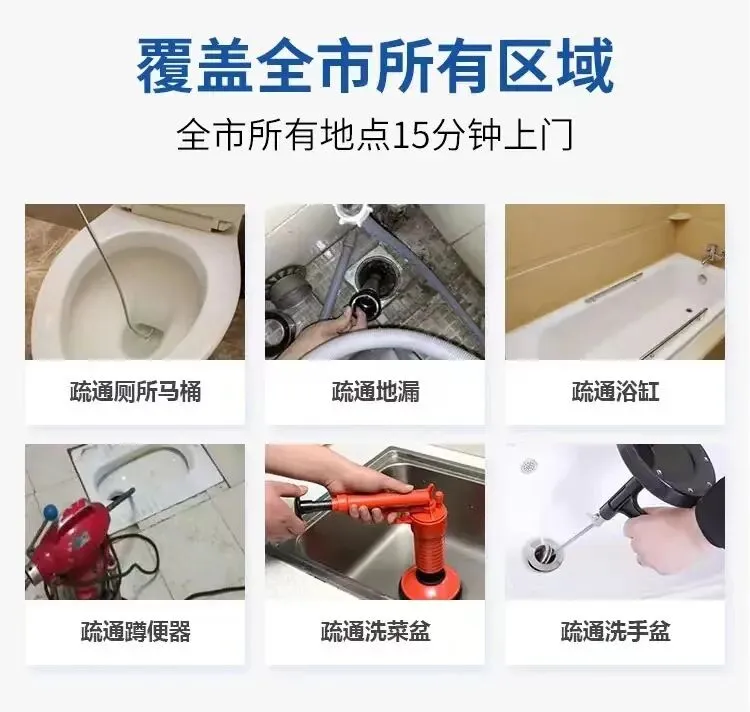 覆盖全市所有区域

全市所有地点15分钟上门

疏通厕所马桶

疏通地漏

疏通浴缸

疏通蹲便器

疏通洗菜盆

疏通洗手盆