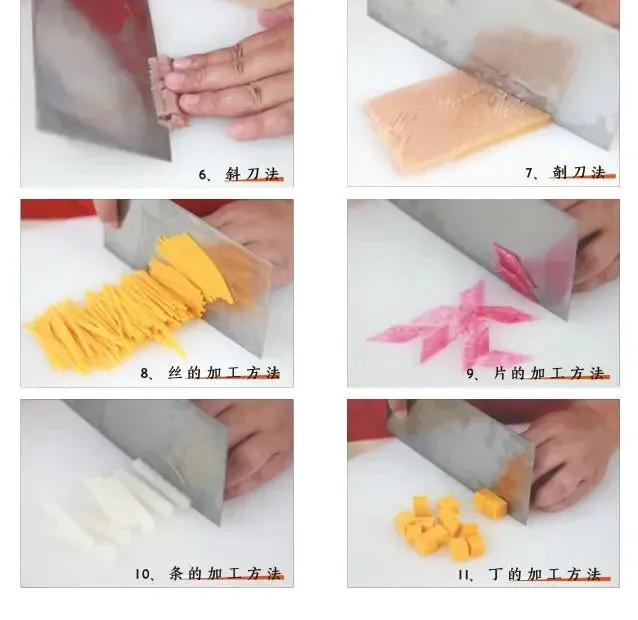 6、斜刀法

7、剞刀法

8、丝的加工方法

9、片的加工方法

10、条的加工方法

11、丁的加工方法