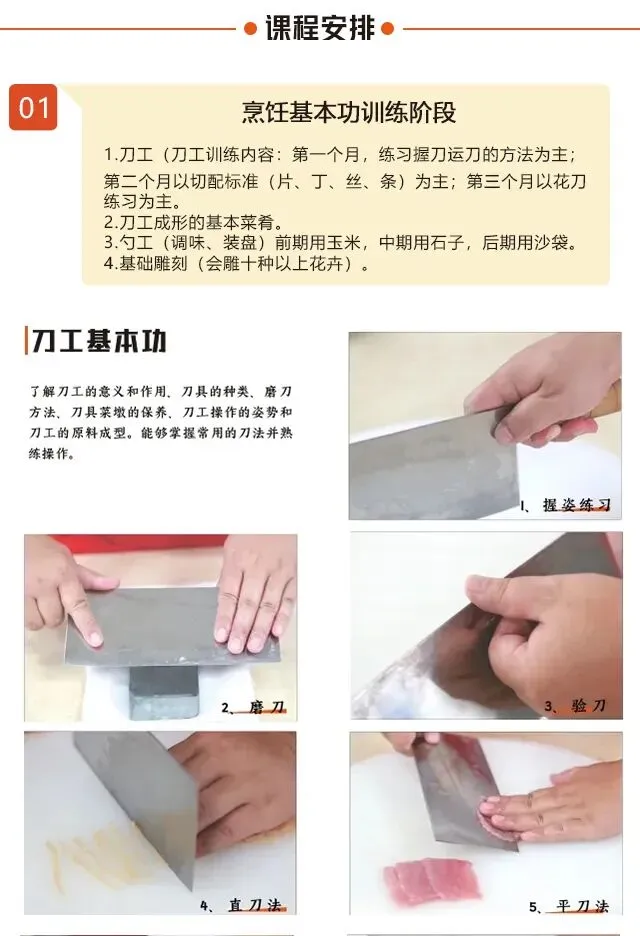 课程安排

01

烹饪基本功训练阶段

1.刀工（刀工训练内容：第一个月，练习握刀运刀的方法为主；第二个月以切配标准（片、丁、丝、条）为主；第三个月以花刀练习为主。
2.刀工成形的基本菜肴。
3.勺工（调味、装盘）前期用玉米，中期用石子，后期用沙袋。
4.基础雕刻（会雕十种以上花卉）。

刀工基本功

了解刀工的意义和作用、刀具的种类、磨刀方法、刀具菜墩的保养、刀工操作的姿势和刀工的原料成型。能够掌握常用的刀法并熟练操作。

1、握姿练习

2、磨刀

3、验刀

4、直刀法

5、平刀法