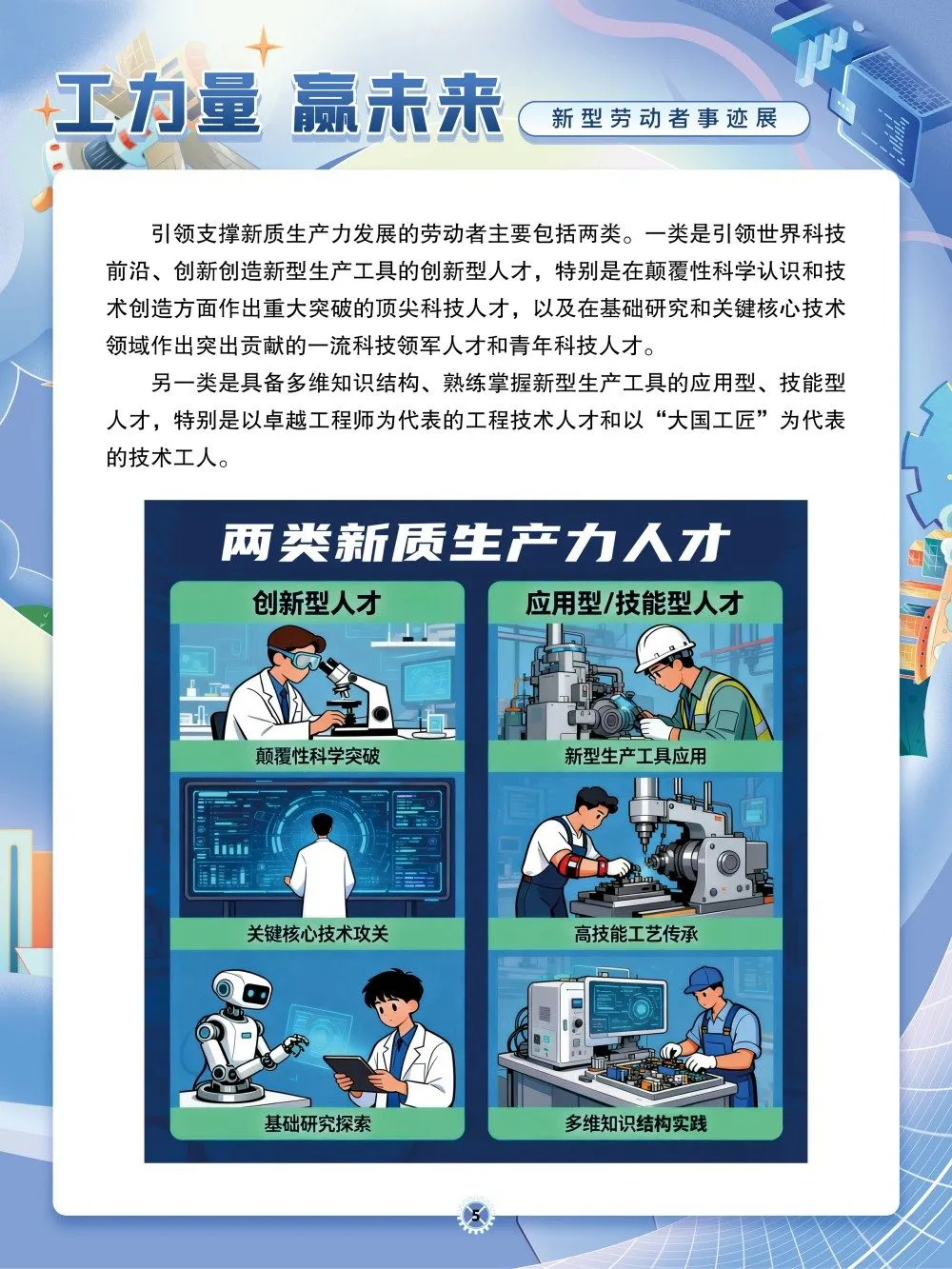 工力量 赢未来

新型劳动者事迹展

引领支撑新质生产力发展的劳动者主要包括两类。一类是引领世界科技前沿、创新创造新型生产工具的创新型人才，特别是在颠覆性科学认识和技术创造方面作出重大突破的顶尖科技人才，以及在基础研究和关键核心技术领域作出突出贡献的一流科技领军人才和青年科技人才。

另一类是具备多维知识结构、熟练掌握新型生产工具的应用型、技能型人才，特别是以卓越工程师为代表的工程技术人才和以“大国工匠”为代表的技术工人。

两类新质生产力人才

创新型人才

颠覆性科学突破

关键核心技术攻关

基础研究探索

应用型/技能型人才

新型生产工具应用

高技能工艺传承

多维知识结构实践

5