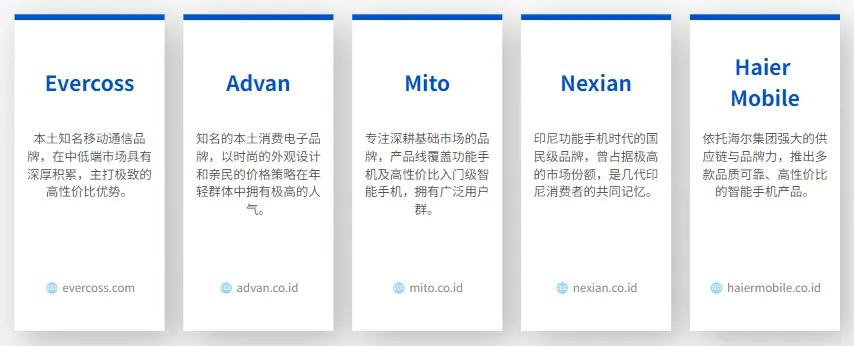 Evercoss

本土知名移动通信品牌，在中低端市场具有深厚积累，主打极致的高性价比优势。

evercoss.com

Advan

知名的本土消费电子品牌，以时尚的外观设计和亲民的价格策略在年轻群体中拥有极高的人气。

advan.co.id

Mito

专注深耕基础市场的品牌，产品线覆盖功能手机及高性价比入门级智能手机，拥有广泛用户群。

mito.co.id

Nexian

印尼功能手机时代的国民级品牌，曾占据极高的市场份额，是几代印尼消费者的共同记忆。

nexian.co.id

Haier Mobile

依托海尔集团强大的供应链与品牌力，推出多款品质可靠、高性价比的智能手机产品。

haiermobile.co.id