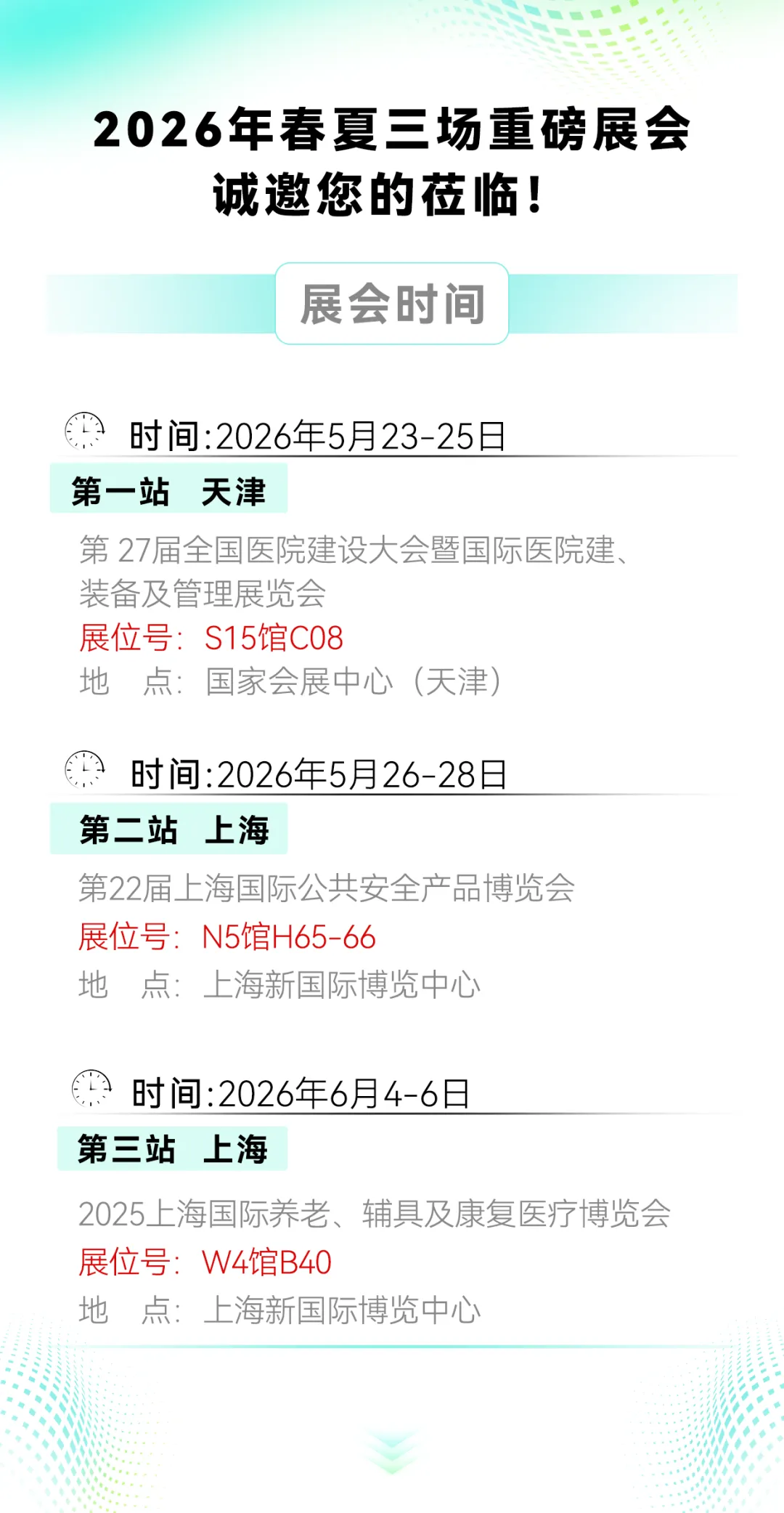 2026年春夏三场重磅展会
诚邀您的莅临!

展会时间

时间:2026年5月23-25日

第一站 天津

第27届全国医院建设大会暨国际医院建、装备及管理展览会

展位号: S15馆C08

地 点: 国家会展中心(天津)

时间:2026年5月26-28日

第二站 上海

第22届上海国际公共安全产品博览会

展位号: N5馆H65-66

地 点: 上海新国际博览中心

时间:2026年6月4-6日

第三站 上海

2025上海国际养老、辅具及康复医疗博览会

展位号: W4馆B40

地 点: 上海新国际博览中心