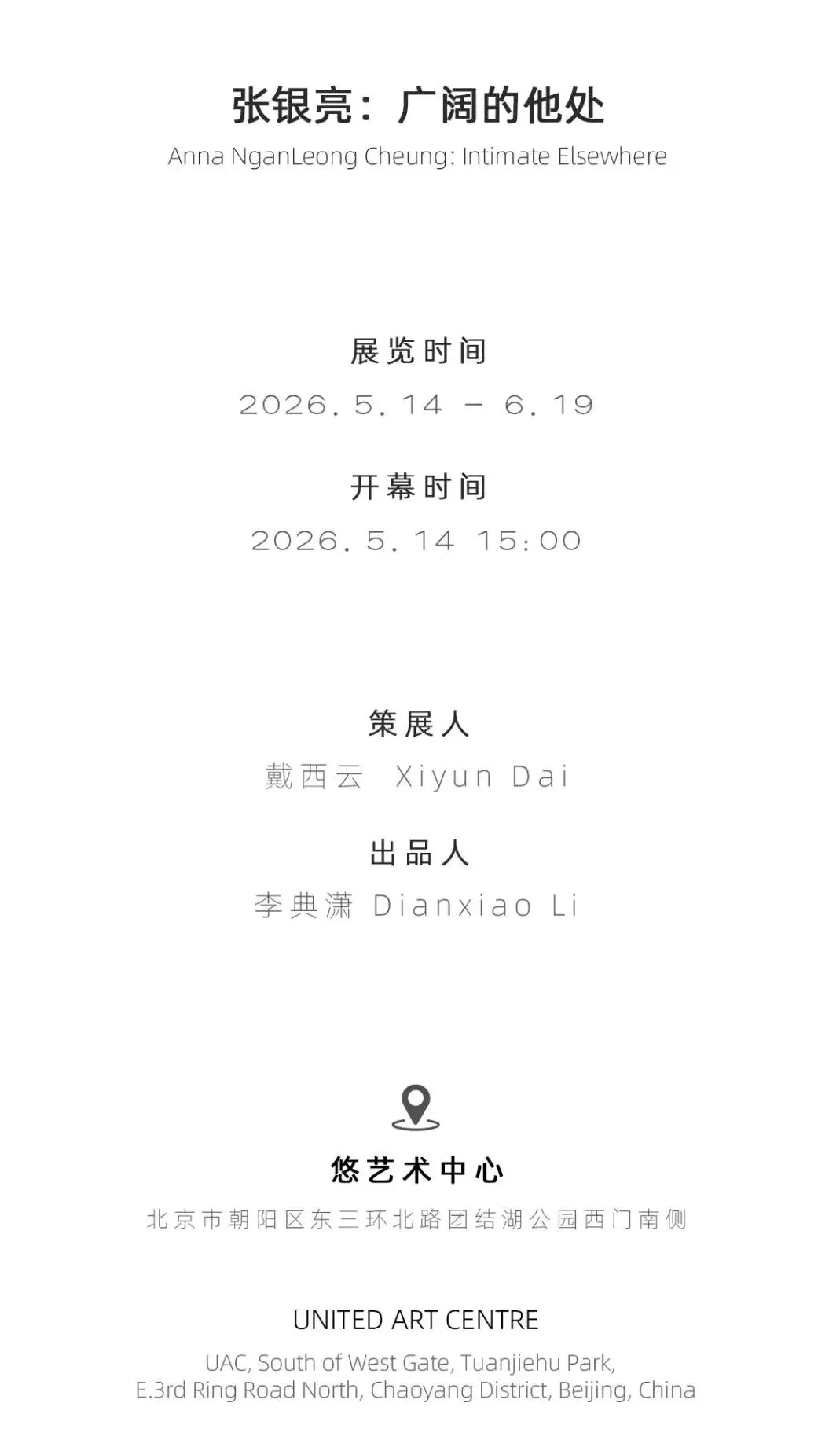 张银亮：广阔的他处
Anna NganLeong Cheung: Intimate Elsewhere

展览时间
2026.5.14 - 6.19

开幕时间
2026.5.14 15:00

策展人
戴西云 Xiyun Dai

出品人
李典潇 Dianxiao Li

悠艺术中心
北京市朝阳区东三环北路团结湖公园西门南侧

UNITED ART CENTRE
UAC, South of West Gate, Tuanjiehu Park,
E.3rd Ring Road North, Chaoyang District, Beijing, China