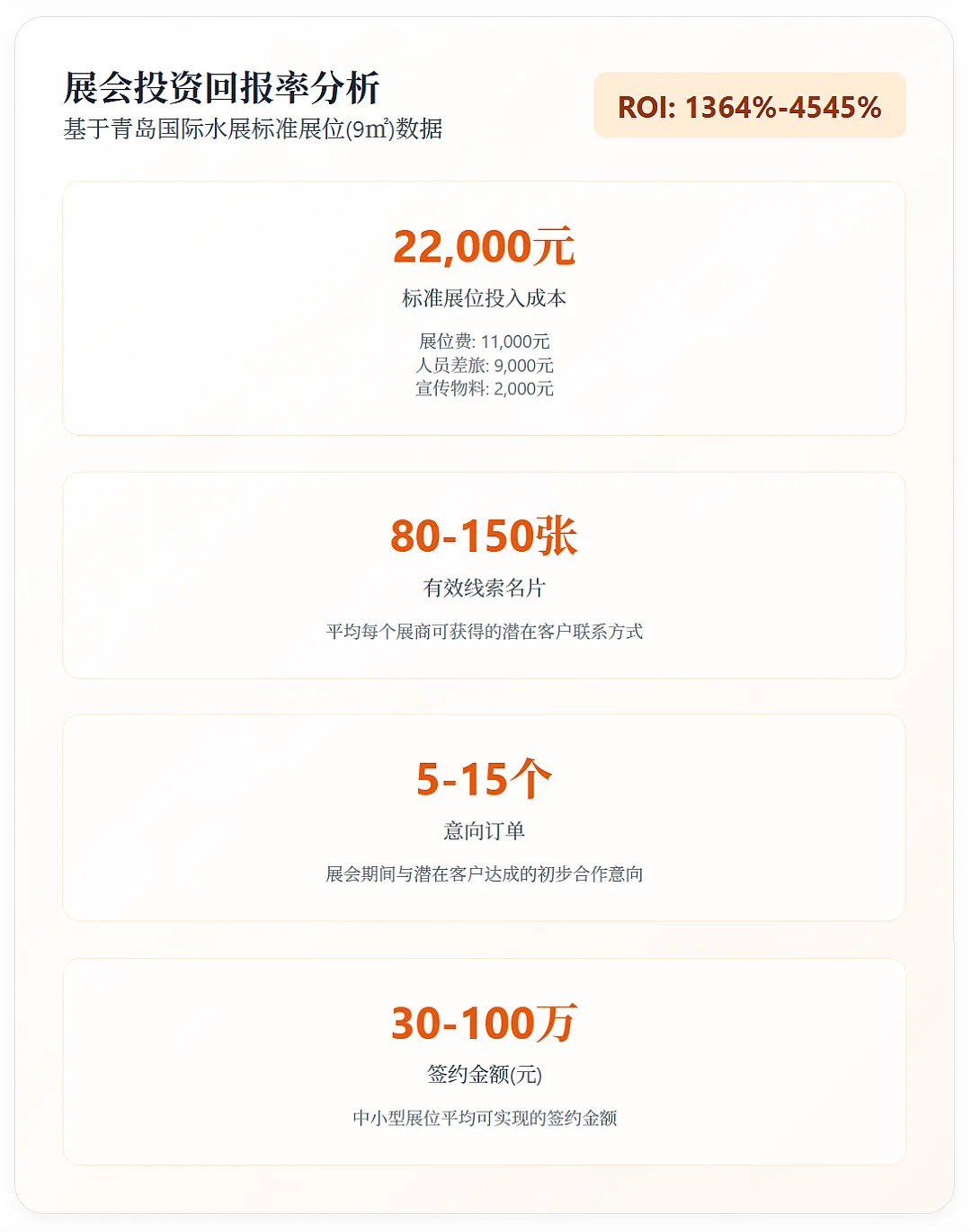 展会投资回报率分析
基于青岛国际水展标准展位(9㎡)数据

ROI: 1364%-4545%

22,000元
标准展位投入成本
展位费: 11,000元
人员差旅: 9,000元
宣传物料: 2,000元

80-150张
有效线索名片
平均每个展商可获得的潜在客户联系方式

5-15个
意向订单
展会期间与潜在客户达成的初步合作意向

30-100万
签约金额(元)
中小型展位平均可实现的签约金额