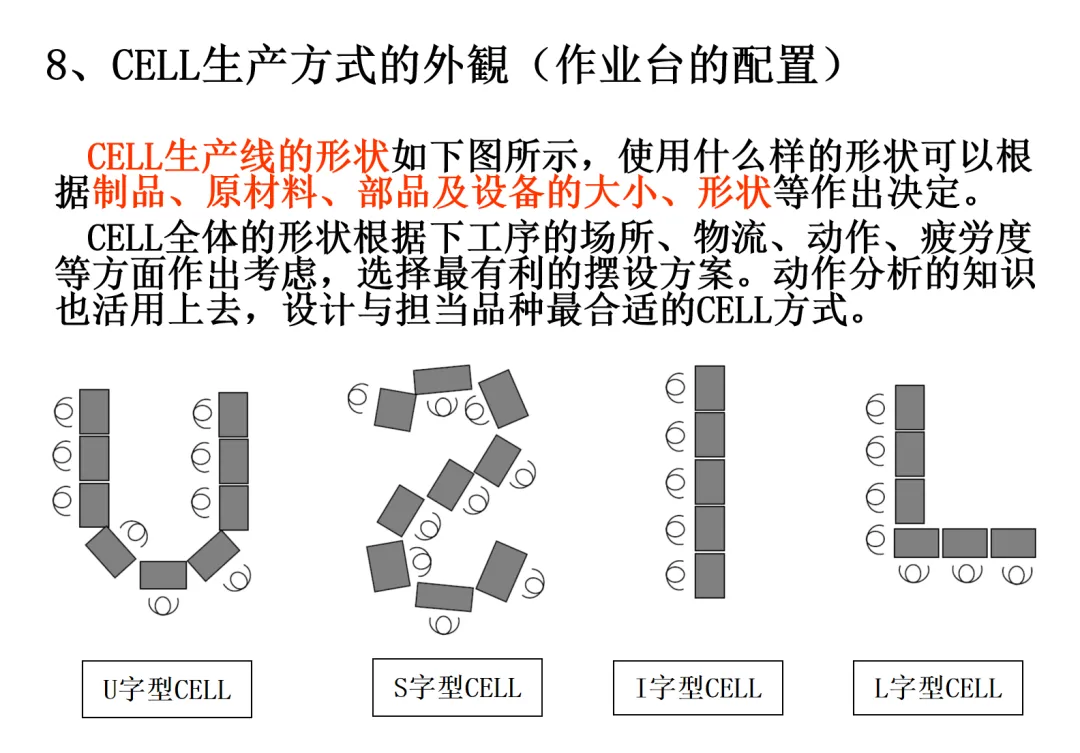 8、CELL生产方式的外観（作业台的配置）

CELL生产线的形状如下图所示，使用什么样的形状可以根据制品、原材料、部品及设备的大小、形状等作出决定。

CELL全体的形状根据下工序的场所、物流、动作、疲劳度等方面作出考虑，选择最有利的摆设方案。动作分析的知识也活用上去，设计与担当品种最合适的CELL方式。

U字型CELL

S字型CELL

I字型CELL

L字型CELL