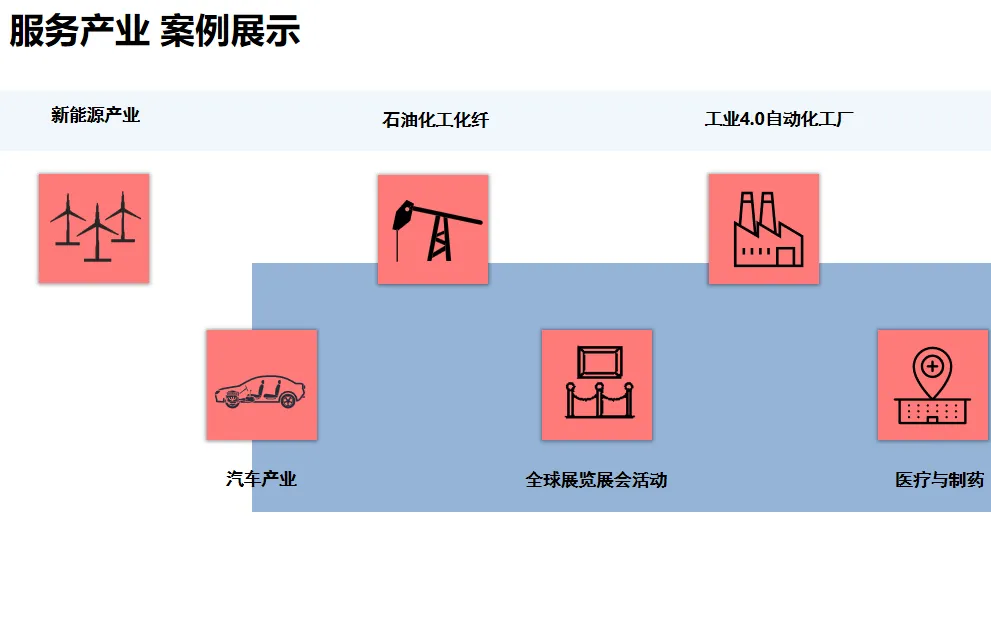 服务产业 案例展示

新能源产业

石油化工化纤

工业4.0自动化工厂

汽车产业

全球展览展会活动

医疗与制药