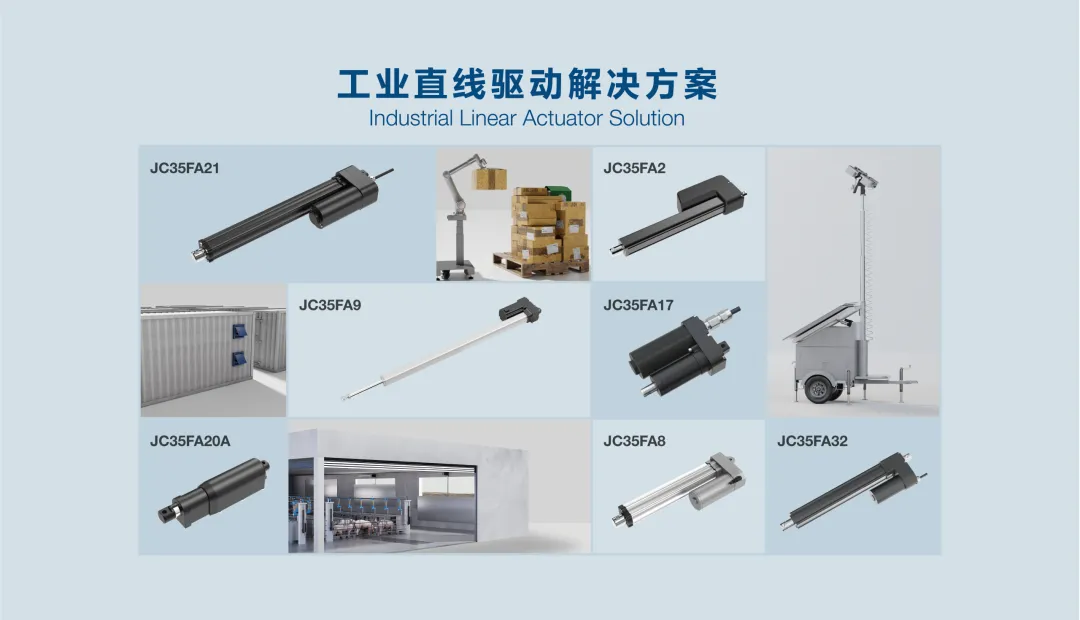 工业直线驱动解决方案
Industrial Linear Actuator Solution

JC35FA21

JC35FA2

JC35FA9

JC35FA17

JC35FA20A

JC35FA8

JC35FA32