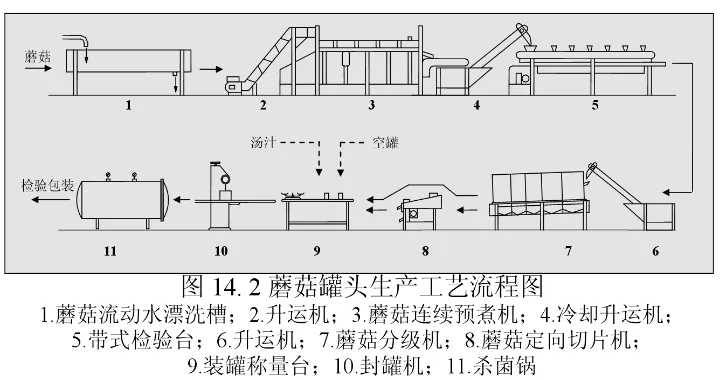 蘑菇

1 2 3 4 5

汤汁 空罐

检验包装

11 10 9 8 7 6

图 14. 2 蘑菇罐头生产工艺流程图

1.蘑菇流动水漂洗槽；2.升运机；3.蘑菇连续预煮机；4.冷却升运机；5.带式检验台；6.升运机；7.蘑菇分级机；8.蘑菇定向切片机；9.装罐称量台；10.封罐机；11.杀菌锅