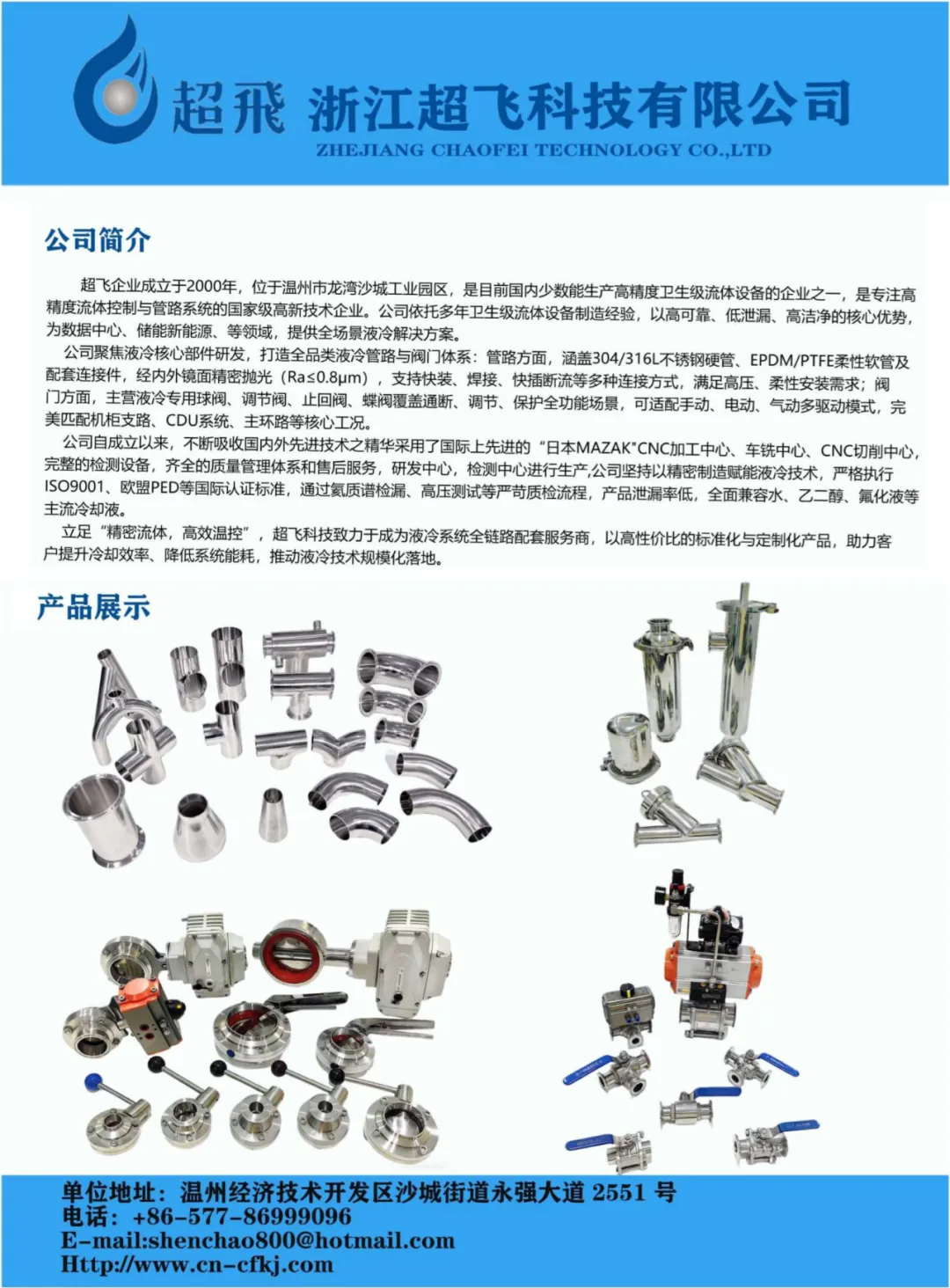 超飛 浙江超飞科技有限公司
ZHEJIANG CHAOFEI TECHNOLOGY CO.,LTD

公司简介

超飞企业成立于2000年，位于温州市龙湾沙城工业园区，是目前国内少数能生产高精度卫生级流体设备的企业之一，是专注高精度流体控制与管路系统的国家级高新技术企业。公司依托多年卫生级流体设备制造经验，以高可靠、低泄漏、高洁净的核心优势，为数据中心、储能新能源、等领域，提供全场景液冷解决方案。

公司聚焦液冷核心部件研发，打造全品类液冷管路与阀门体系：管路方面，涵盖304/316L不锈钢硬管、EPDM/PTFE柔性软管及配套连接件，经内外镜面精密抛光（Ra≤0.8μm），支持快装、焊接、快插断流等多种连接方式，满足高压、柔性安装需求；阀门方面，主营液冷专用球阀、调节阀、止回阀、蝶阀覆盖通断、调节、保护全功能场景，可适配手动、电动、气动多驱动模式，完美匹配机柜支路、CDU系统、主环路等核心工况。

公司自成立以来，不断吸收国内外先进技术之精华采用了国际上先进的“日本MAZAK"CNC加工中心、车铣中心、CNC切削中心，完整的检测设备，齐全的质量管理体系和售后服务，研发中心，检测中心进行生产,公司坚持以精密制造赋能液冷技术，严格执行ISO9001、欧盟PED等国际认证标准，通过氦质谱检漏、高压测试等严苛质检流程，产品泄漏率低，全面兼容水、乙二醇、氟化液等主流冷却液。

立足“精密流体，高效温控”，超飞科技致力于成为液冷系统全链路配套服务商，以高性价比的标准化与定制化产品，助力客户提升冷却效率、降低系统能耗，推动液冷技术规模化落地。

产品展示

单位地址：温州经济技术开发区沙城街道永强大道 2551 号
电话：+86-577-86999096
E-mail:shenchao800@hotmail.com
Http://www.cn-cfkj.com