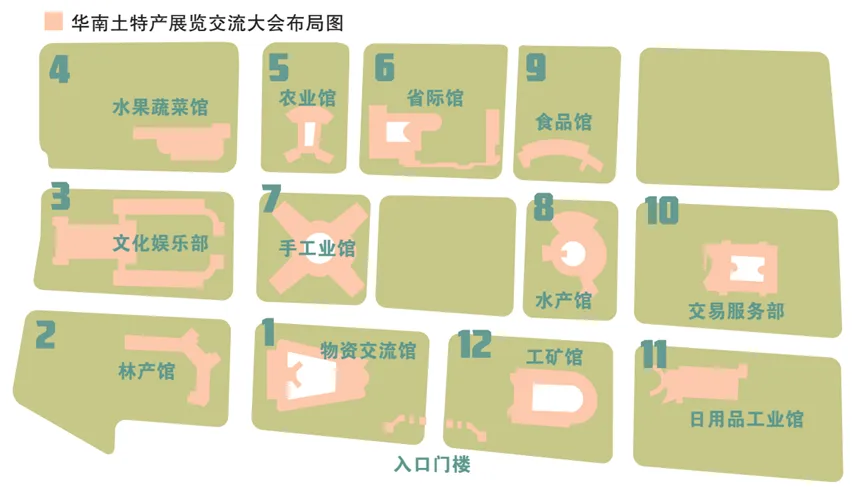 华南土特产展览交流大会布局图

4
水果蔬菜馆

5
农业馆

6
省际馆

9
食品馆

3
文化娱乐部

7
手工业馆

8
水产馆

10
交易服务部

2
林产馆

1
物资交流馆

12
工矿馆

11
日用品工业馆

入口门楼