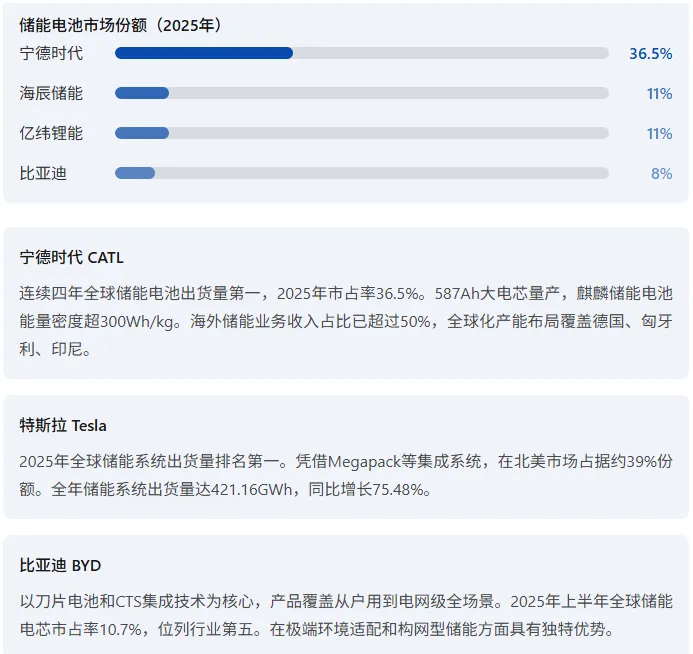 储能电池市场份额（2025年）

宁德时代 36.5%

海辰储能 11%

亿纬锂能 11%

比亚迪 8%

宁德时代 CATL

连续四年全球储能电池出货量第一，2025年市占率36.5%。587Ah大电芯量产，麒麟储能电池能量密度超300Wh/kg。海外储能业务收入占比已超过50%，全球化产能布局覆盖德国、匈牙利、印尼。

特斯拉 Tesla

2025年全球储能系统出货量排名第一。凭借Megapack等集成系统，在北美市场占据约39%份额。全年储能系统出货量达421.16GWh，同比增长75.48%。

比亚迪 BYD

以刀片电池和CTS集成技术为核心，产品覆盖从户用到电网级全场景。2025年上半年全球储能电芯市占率10.7%，位列行业第五。在极端环境适配和构网型储能方面具有独特优势。