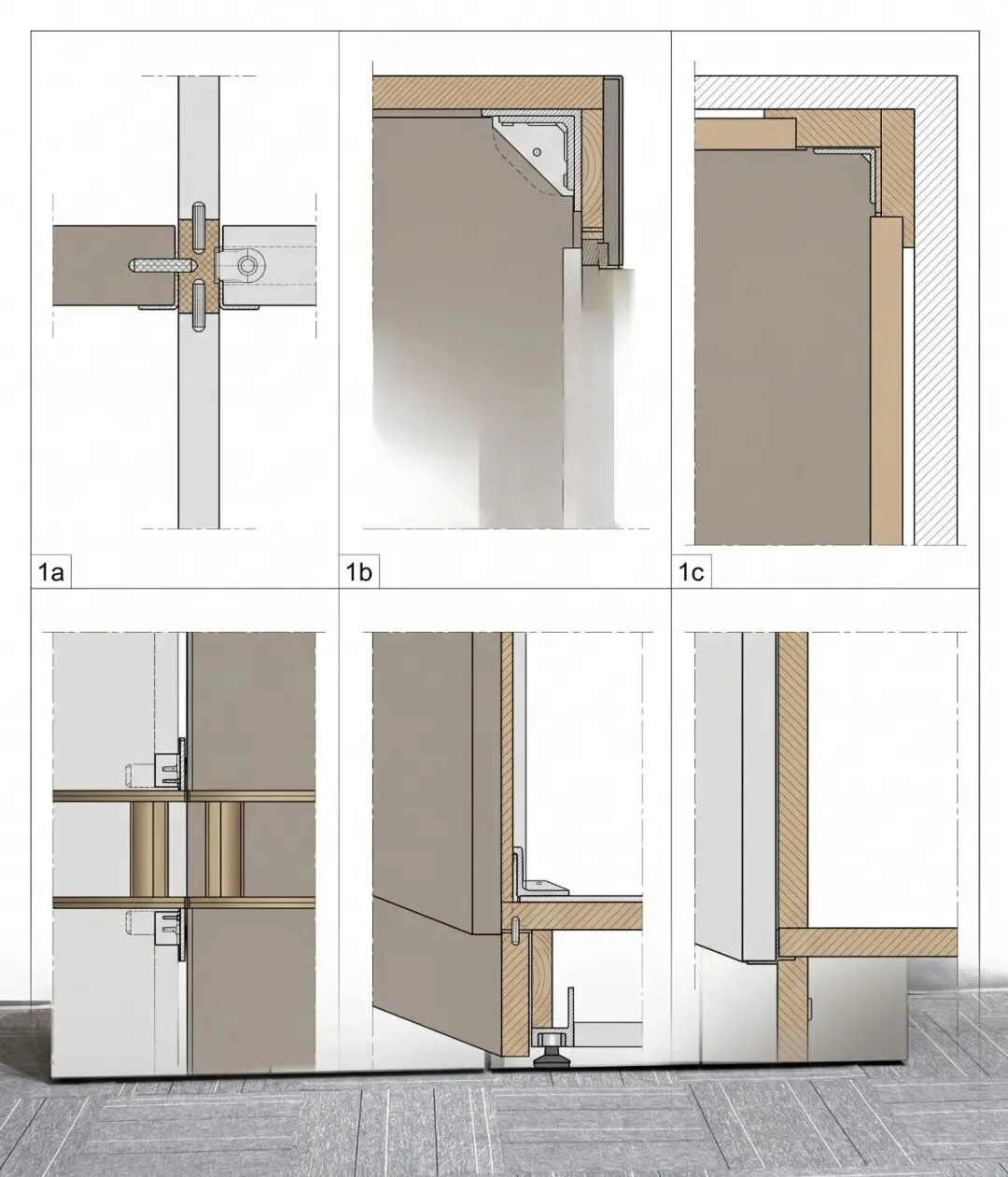 1a

1b

1c