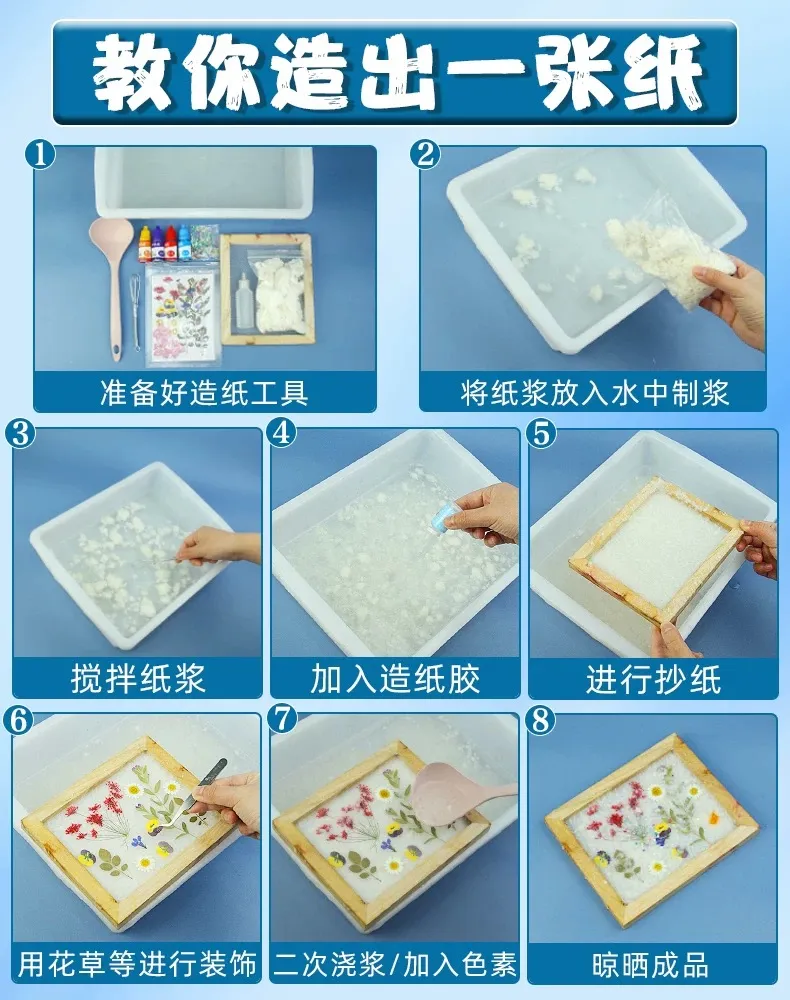 教你造出一张纸

1
准备好造纸工具

2
将纸浆放入水中制浆

3
搅拌纸浆

4
加入造纸胶

5
进行抄纸

6
用花草等进行装饰

7
二次浇浆/加入色素

8
晾晒成品