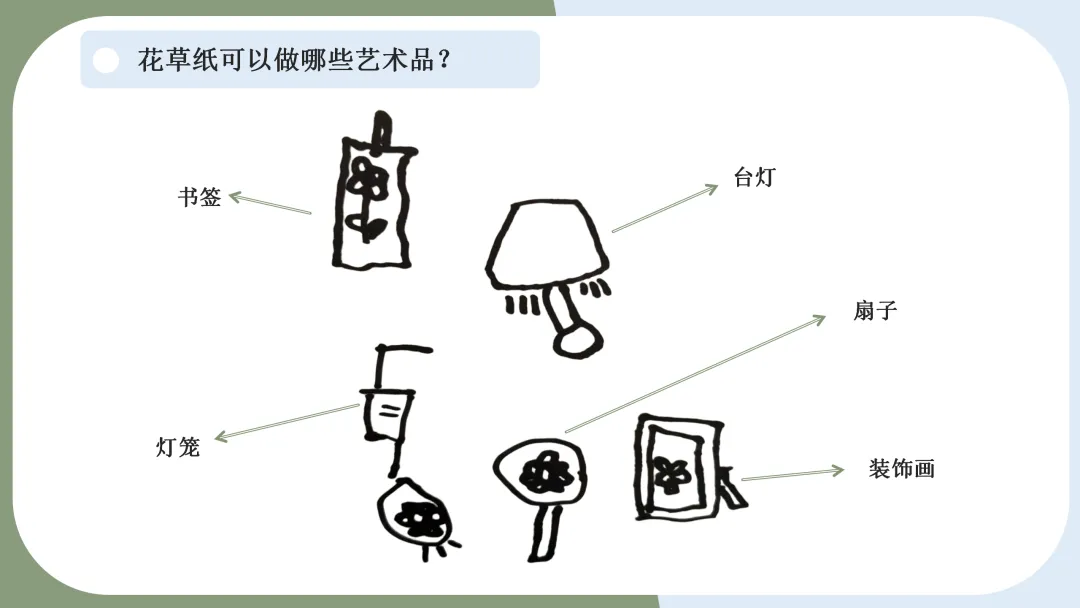 花草纸可以做哪些艺术品？

书签

台灯

扇子

灯笼

装饰画