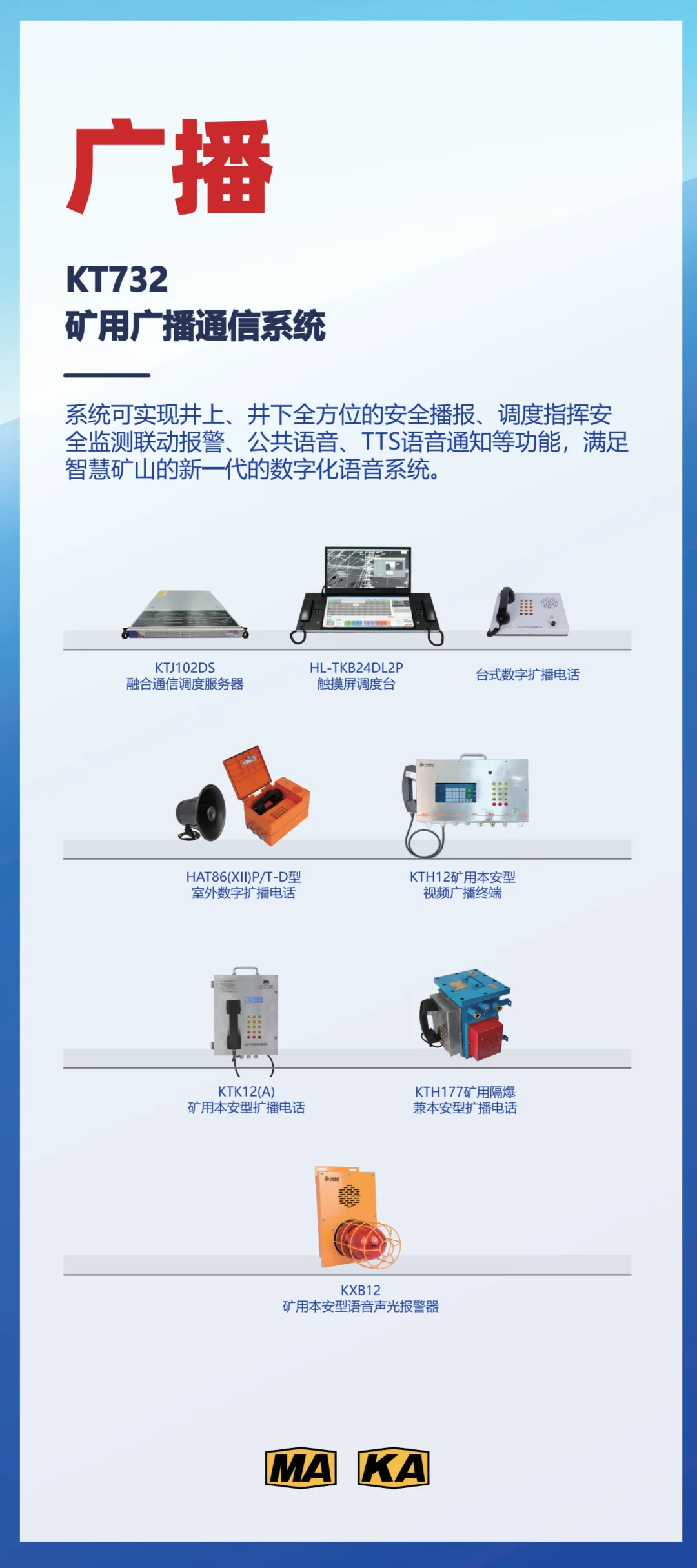 广播

KT732
矿用广播通信系统

系统可实现井上、井下全方位的安全播报、调度指挥安全监测联动报警、公共语音、TTS语音通知等功能，满足智慧矿山的新一代的数字化语音系统。

KTJ102DS
融合通信调度服务器

HL-TKB24DL2P
触摸屏调度台

台式数字扩播电话

HAT86(XII)P/T-D型
室外数字扩播电话

KTH12矿用本安型
视频广播终端

KTK12(A)
矿用本安型扩播电话

KTH177矿用隔爆
兼本安型扩播电话

KXB12
矿用本安型语音声光报警器

MA KA