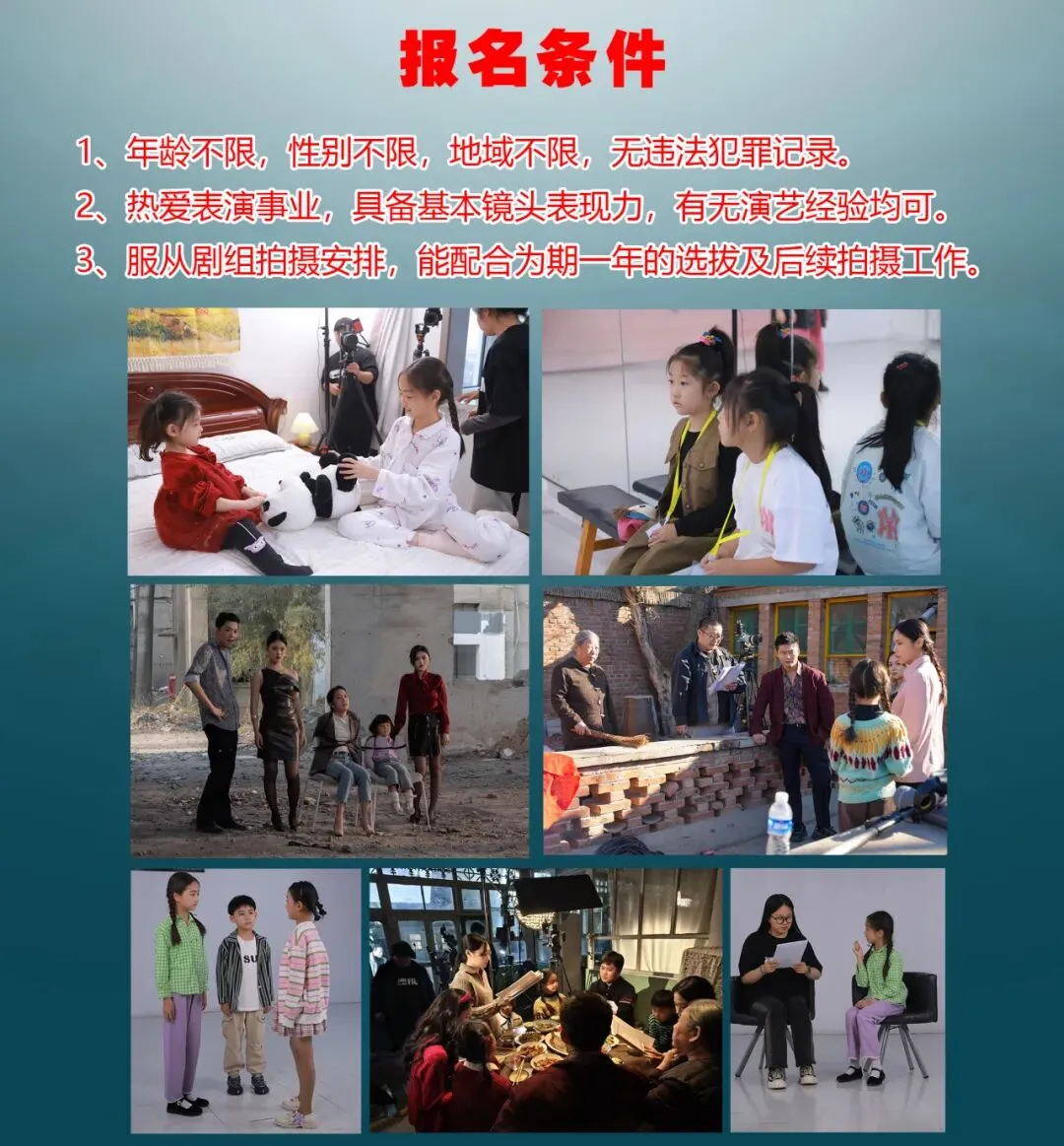 报名条件

1、年龄不限，性别不限，地域不限，无违法犯罪记录。

2、热爱表演事业，具备基本镜头表现力，有无演艺经验均可。

3、服从剧组拍摄安排，能配合为期一年的选拔及后续拍摄工作。