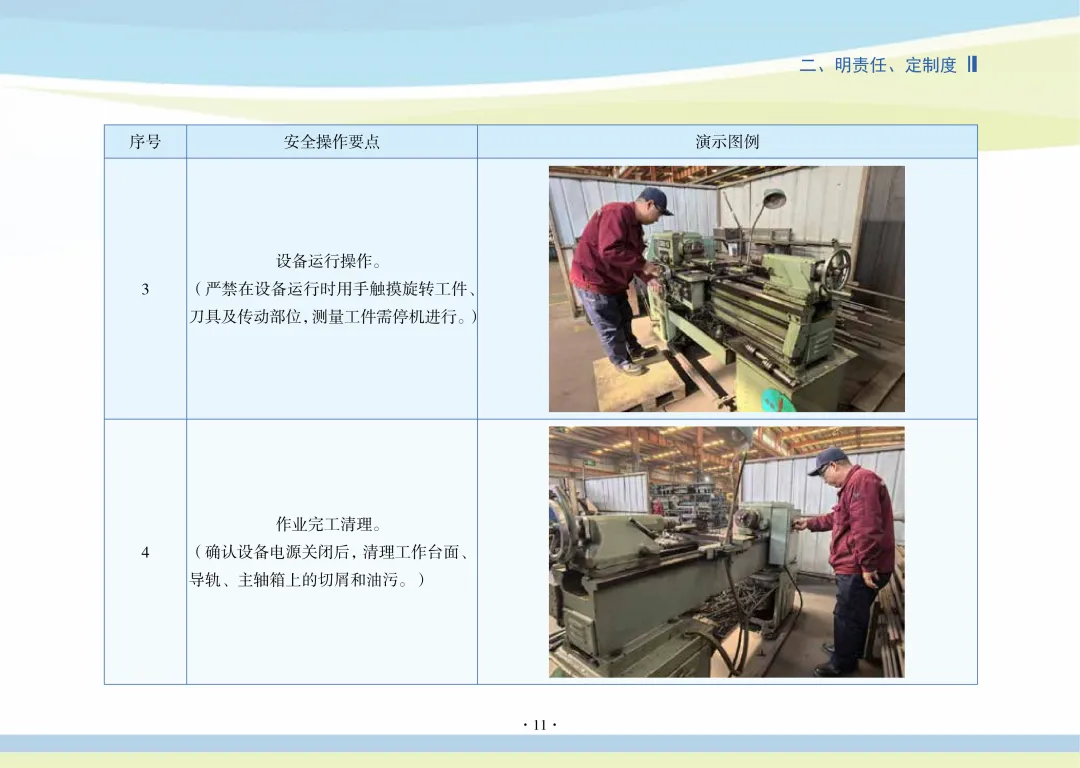 二、明责任、定制度

| 序号 | 安全操作要点 | 演示图例 |
|---|---|---|
| 3 | 设备运行操作。（严禁在设备运行时用手触摸旋转工件、刀具及传动部位，测量工件需停机进行。） | |
| 4 | 作业完工清理。（确认设备电源关闭后，清理工作台面、导轨、主轴箱上的切屑和油污。） | |

· 11 ·