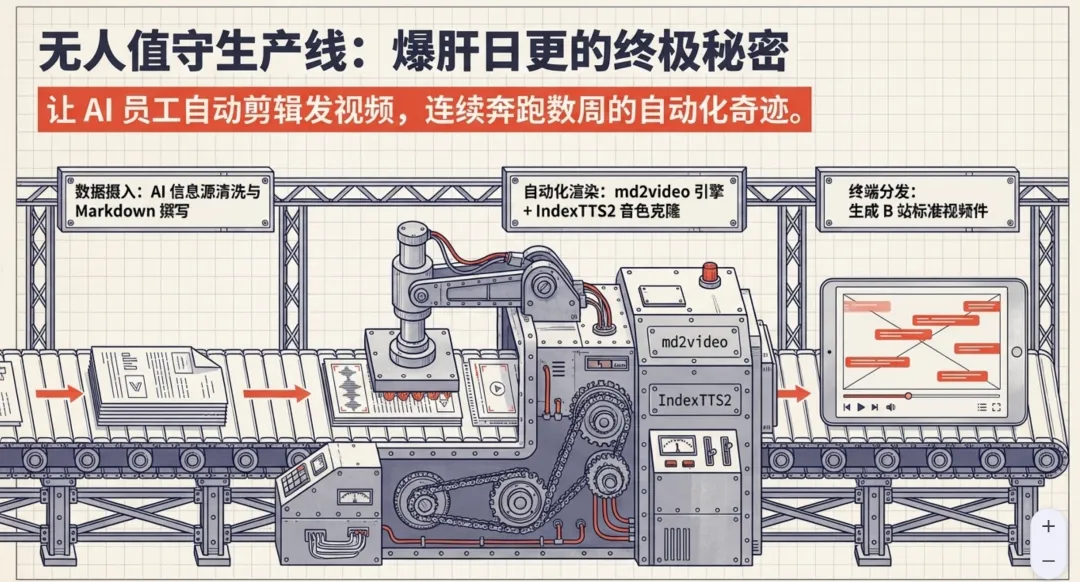 无人值守生产线：爆肝日更的终极秘密

让 AI 员工自动剪辑发视频，连续奔跑数周的自动化奇迹。

数据摄入：AI 信息源清洗与 Markdown 撰写

自动化渲染：md2video 引擎 + IndexTTS2 音色克隆

终端分发：生成 B 站标准视频件

md2video

IndexTTS2

+

−