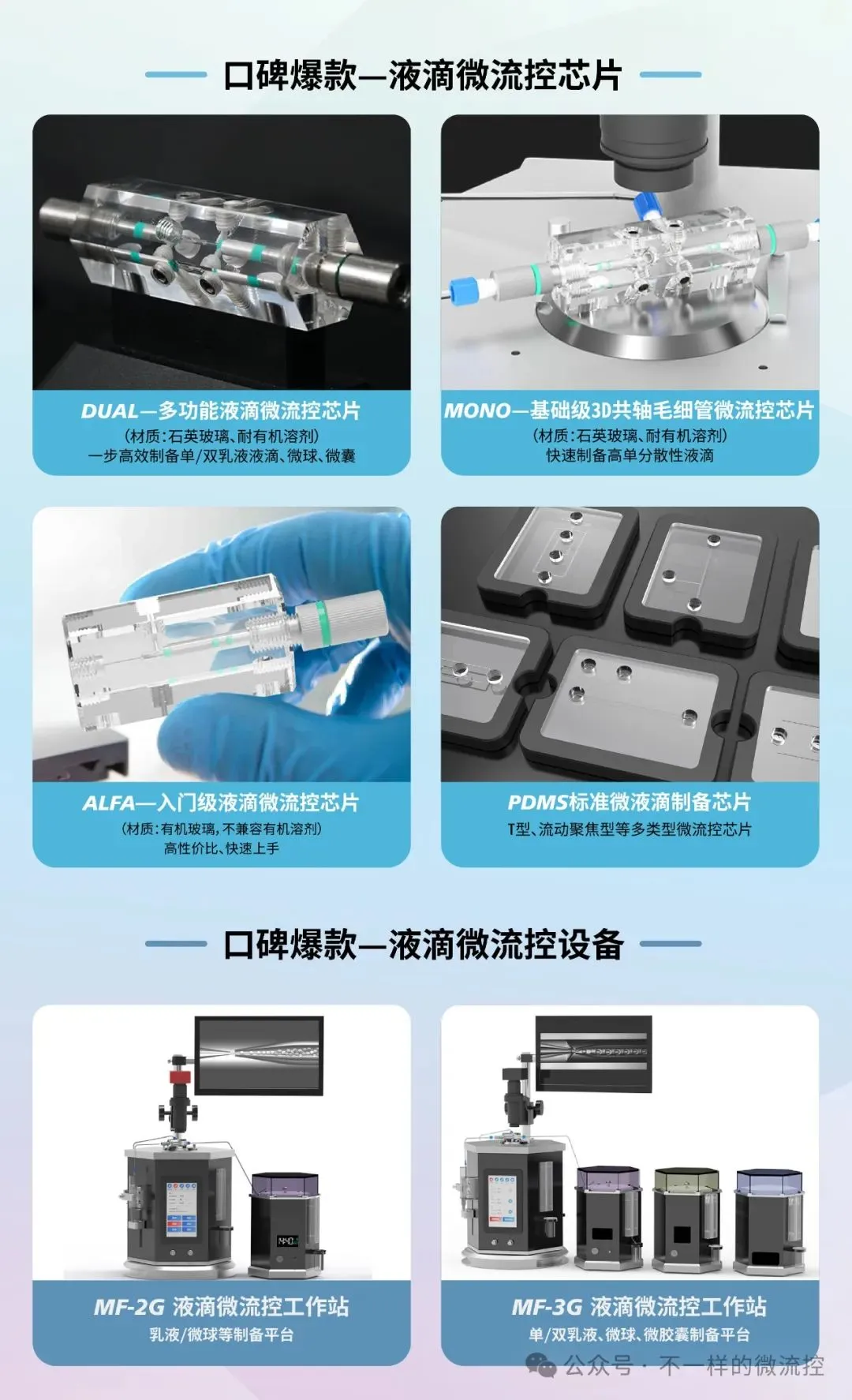 口碑爆款—液滴微流控芯片

DUAL—多功能液滴微流控芯片
(材质:石英玻璃、耐有机溶剂)
一步高效制备单/双乳液液滴、微球、微囊

MONO—基础级3D共轴毛细管微流控芯片
(材质:石英玻璃、耐有机溶剂)
快速制备高单分散性液滴

ALFA—入门级液滴微流控芯片
(材质:有机玻璃,不兼容有机溶剂)
高性价比、快速上手

PDMS标准微液滴制备芯片
T型、流动聚焦型等多类型微流控芯片

口碑爆款—液滴微流控设备

MF-2G 液滴微流控工作站
乳液/微球等制备平台

MF-3G 液滴微流控工作站
单/双乳液、微球、微胶囊制备平台

公众号 · 不一样的微流控