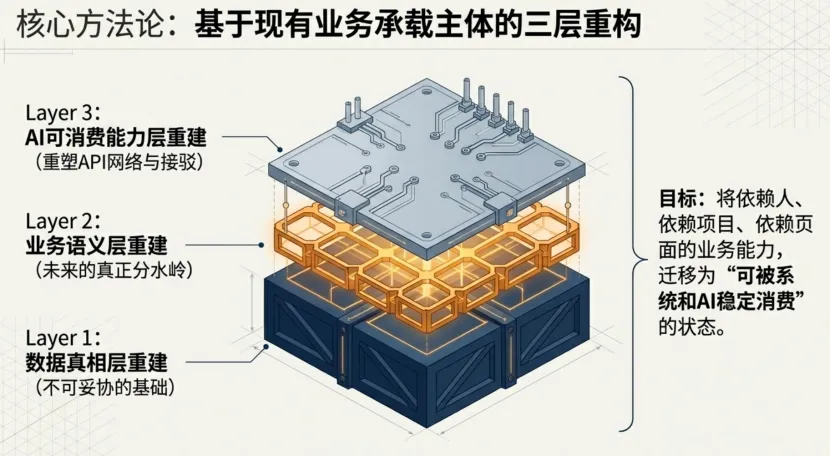 核心方法论：基于现有业务承载主体的三层重构

Layer 3:
AI可消费能力层重建
（重塑API网络与接驳）

Layer 2:
业务语义层重建
（未来的真正分水岭）

Layer 1:
数据真相层重建
（不可妥协的基础）

目标：将依赖人、依赖项目、依赖页面的业务能力，迁移为“可被系统和AI稳定消费”的状态。