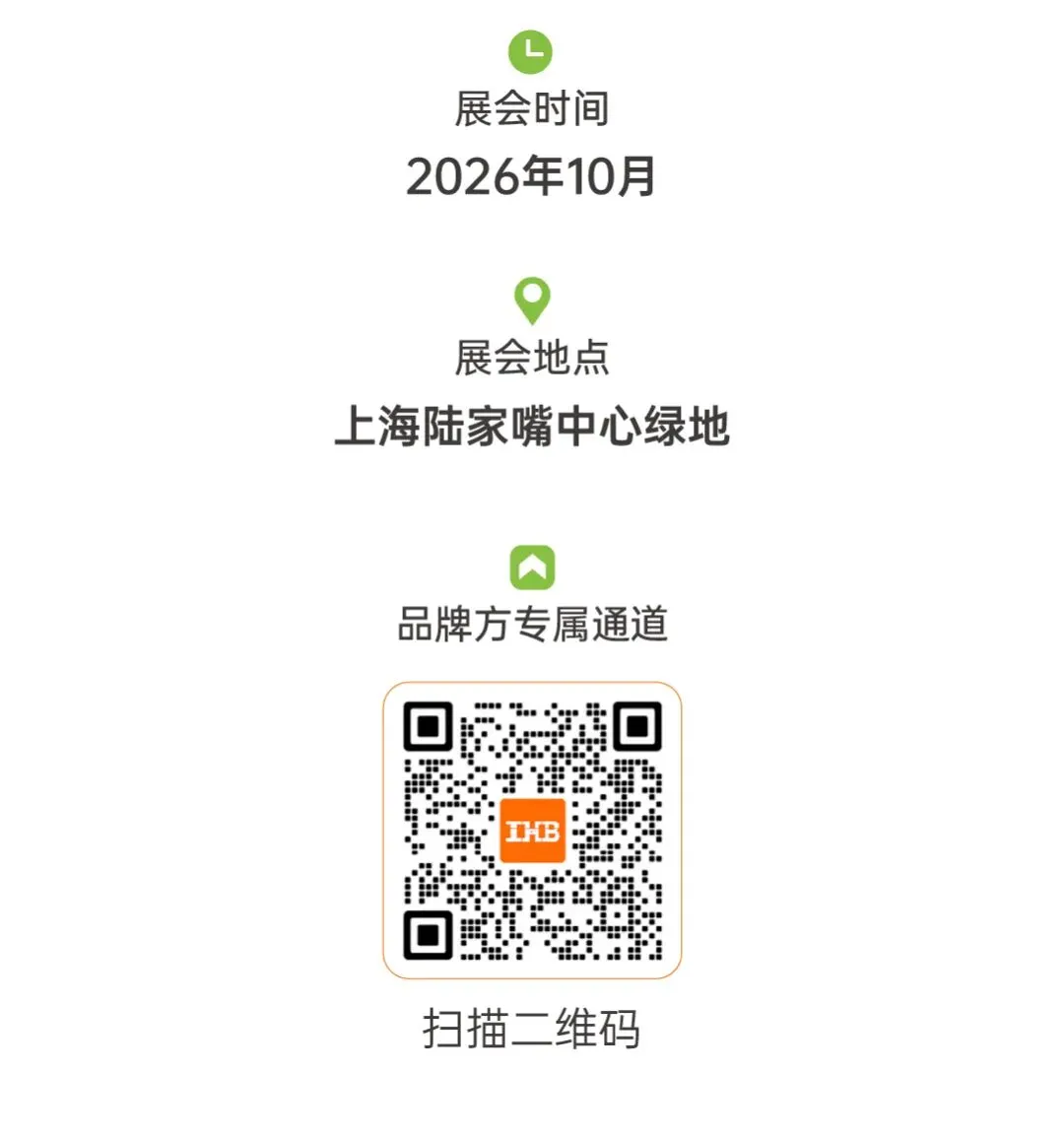 展会时间

2026年10月

展会地点

上海陆家嘴中心绿地

品牌方专属通道

IHB

扫描二维码